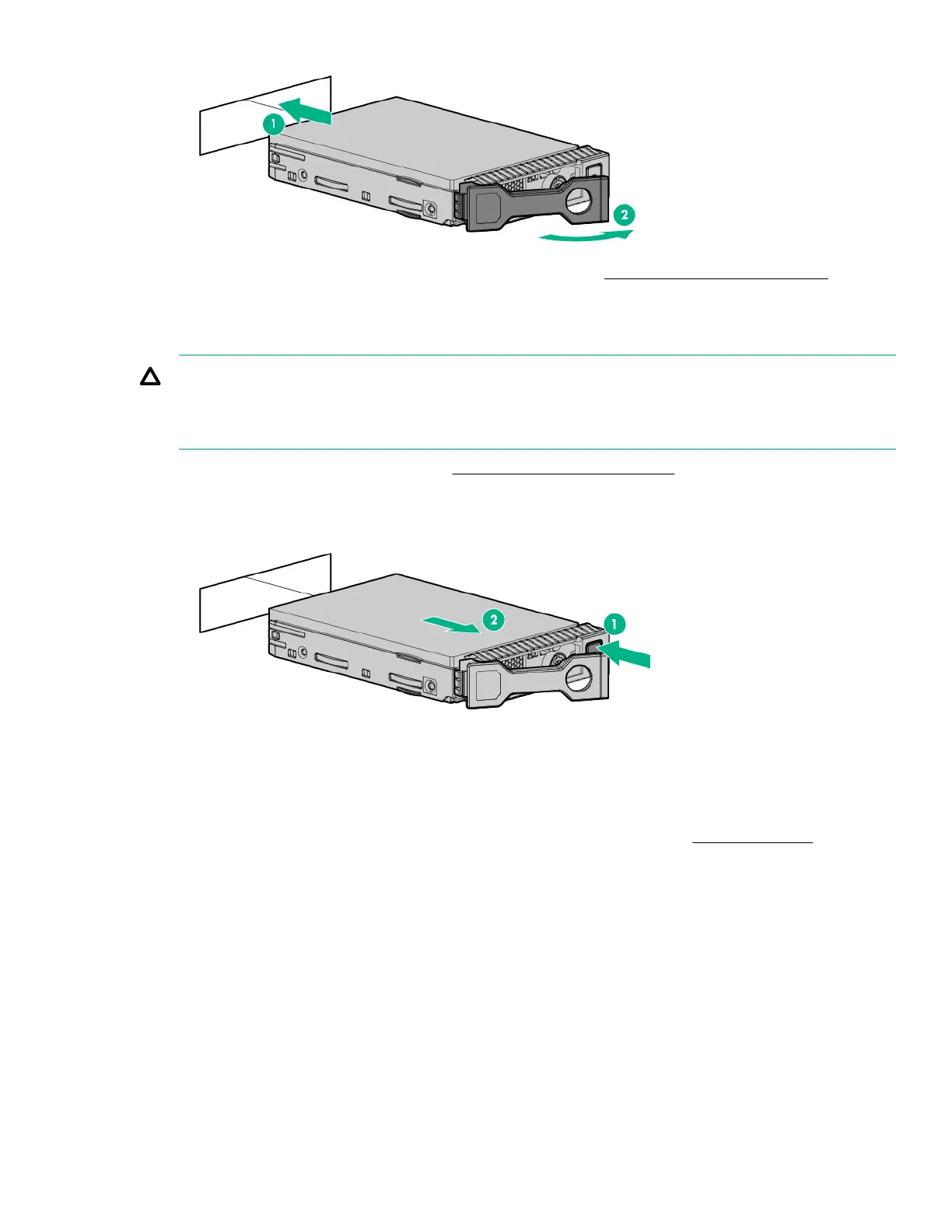 1

2

2

1