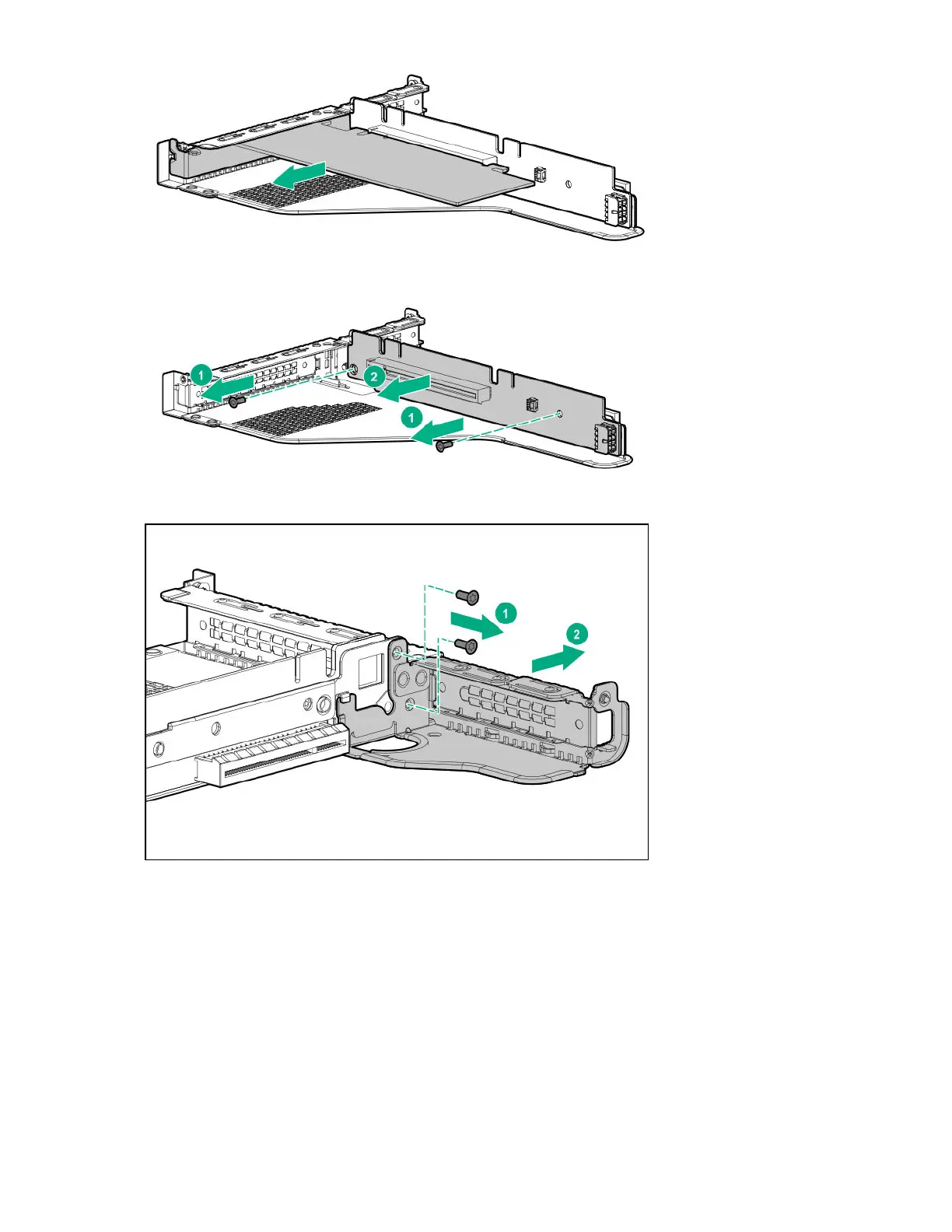 1

2

1

1

2