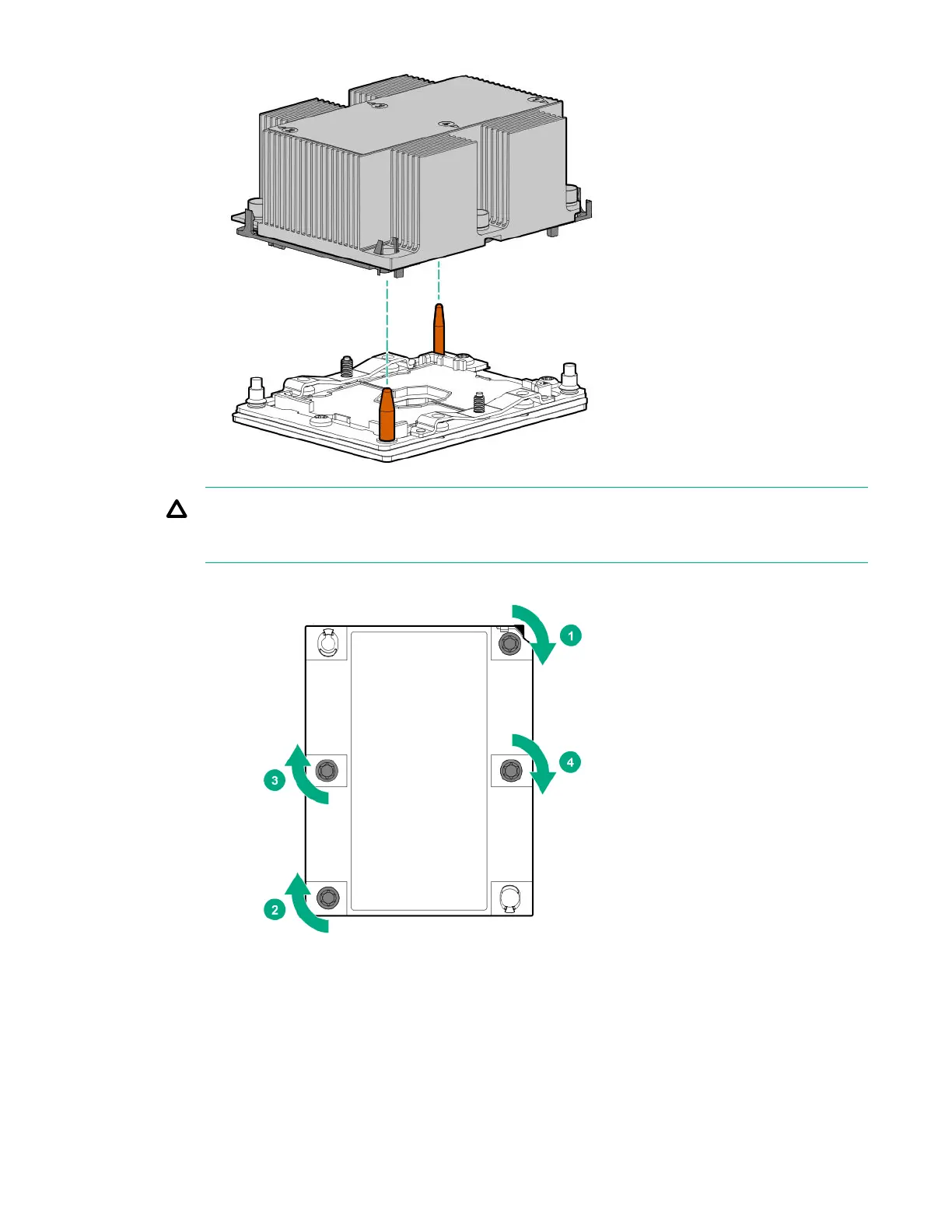 1

3

4

2