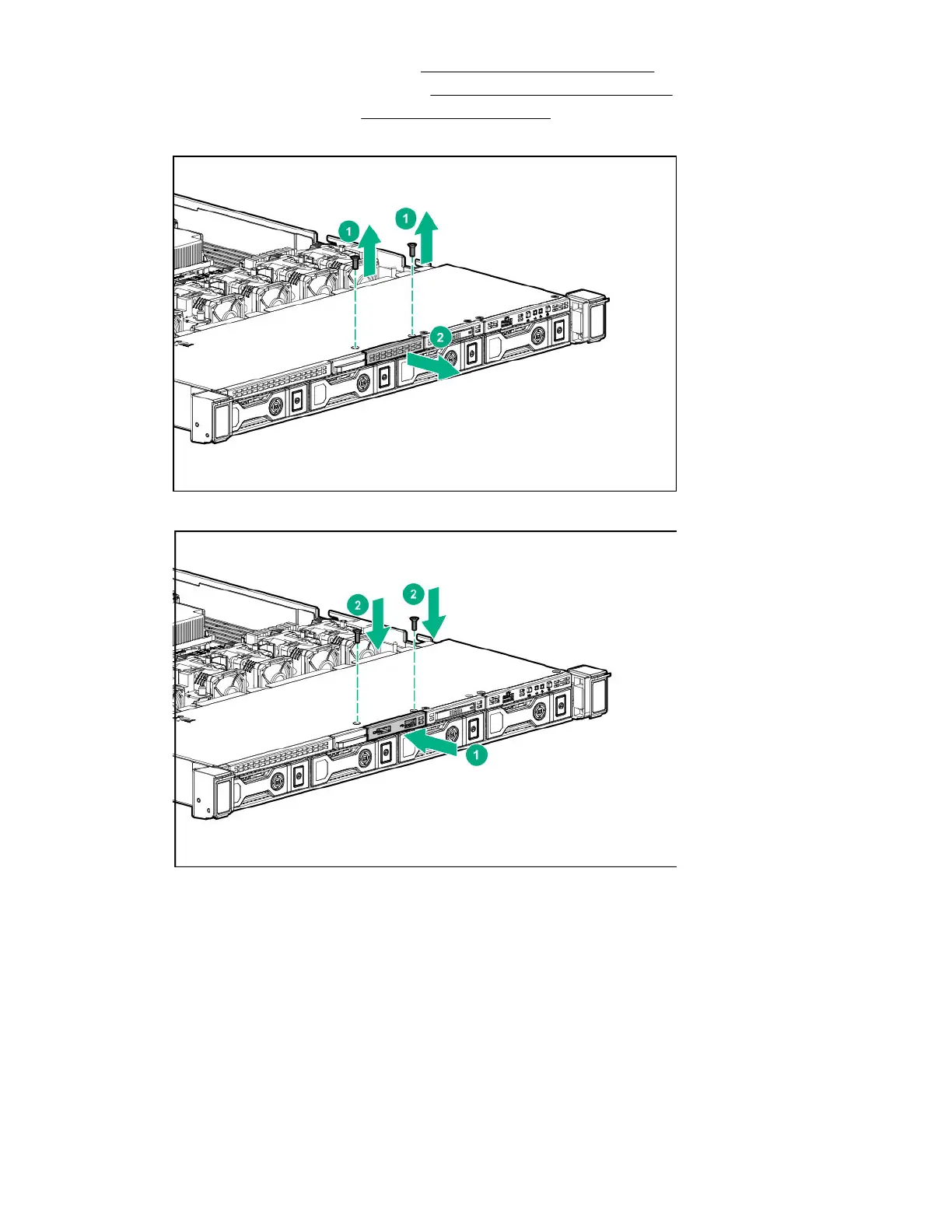 1

1

2

2

2

1