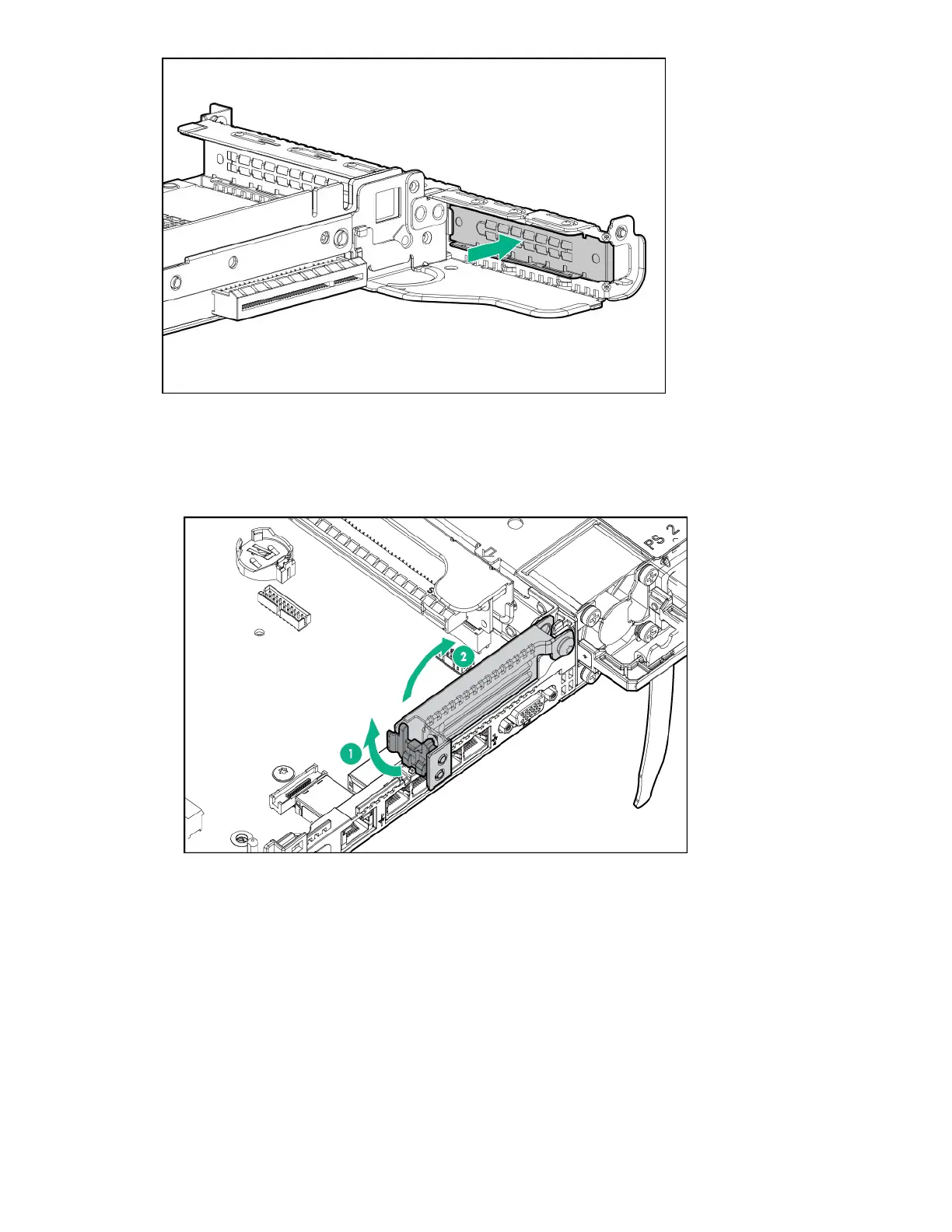 PS 2

2

1