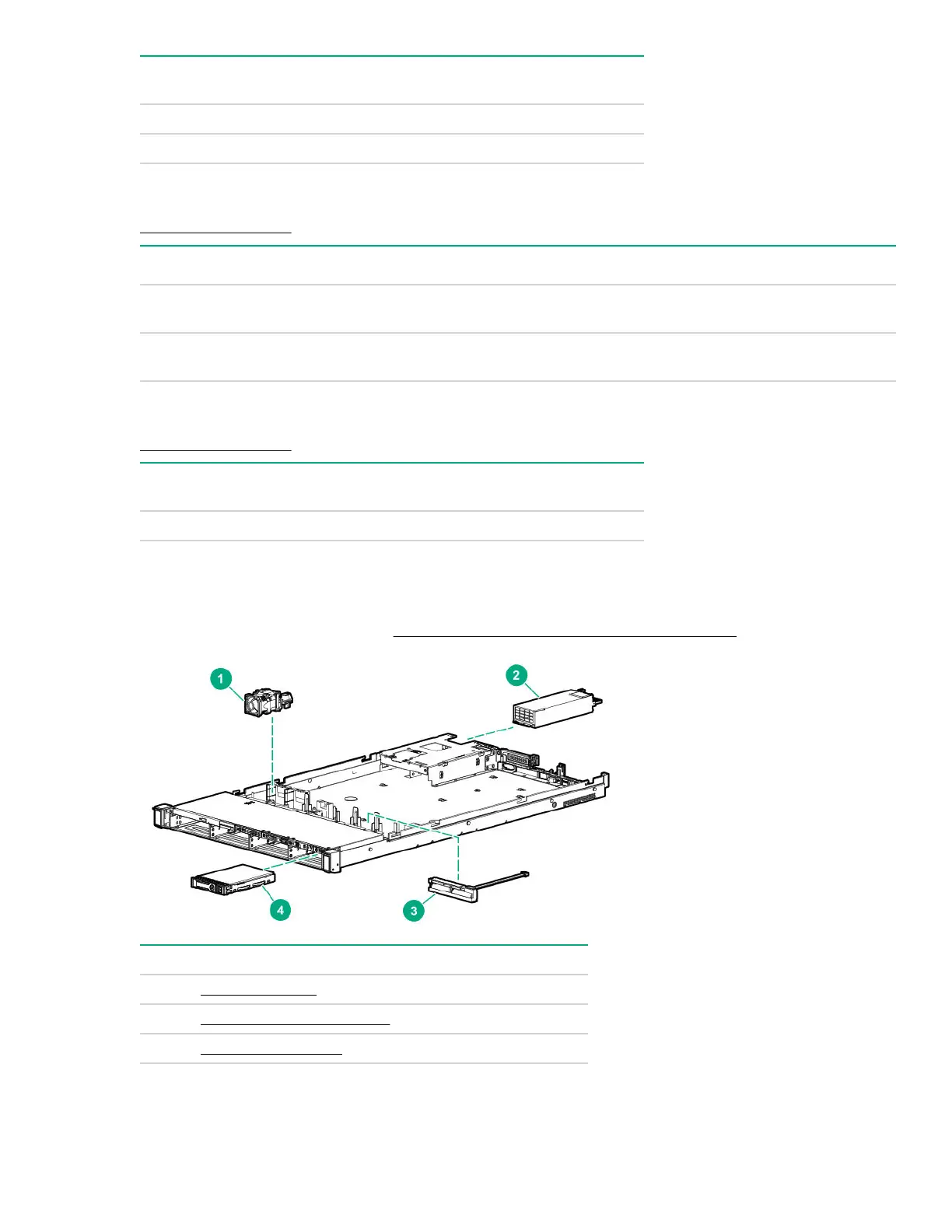 1

2

3

4