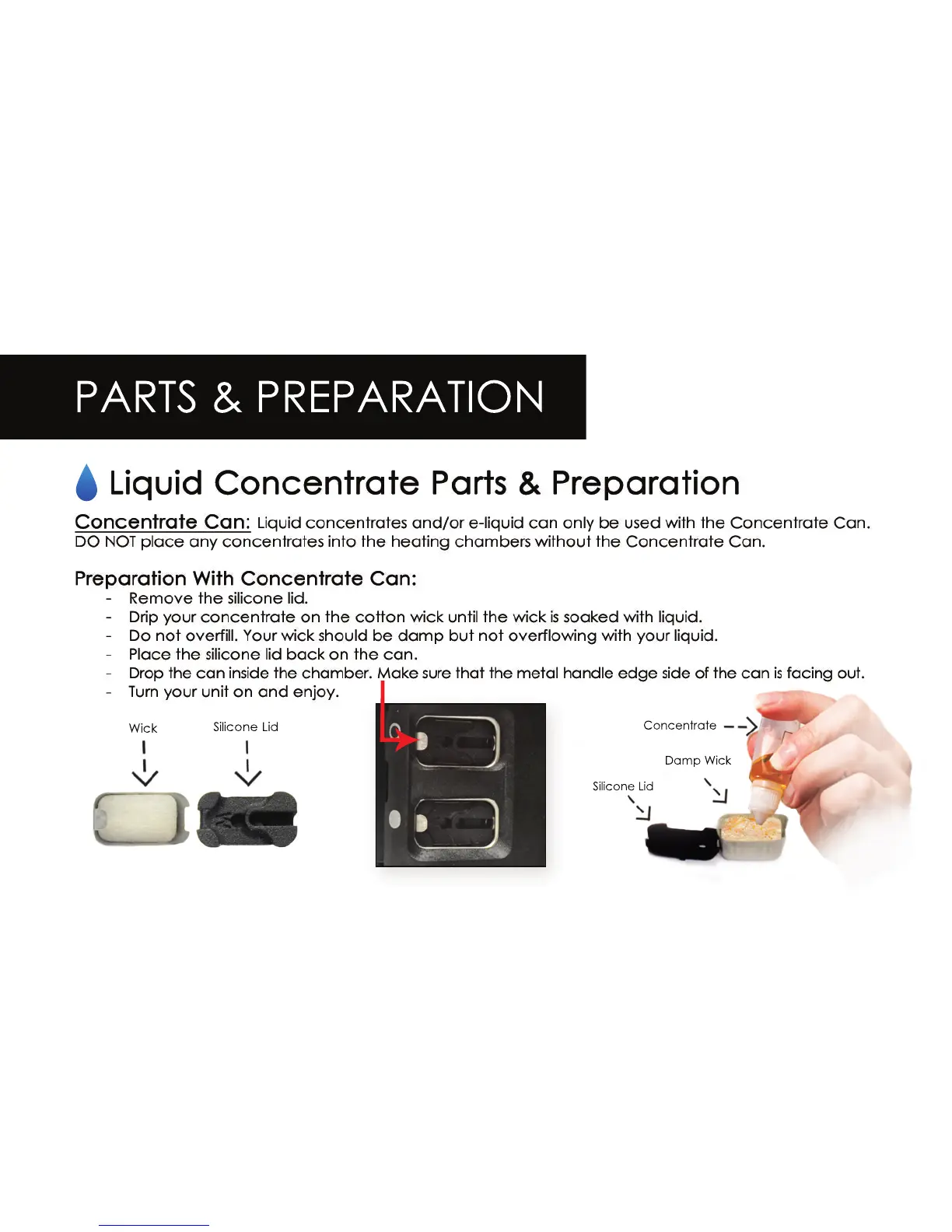 PARTS & PREPARATION

Liquid Concentrate Parts & Preparation

Concentrate Can: Liquid concentrates and/or e-liquid can only be used with the Concentrate Can. DO NOT place any concentrates into the heating chambers without the Concentrate Can.

Preparation With Concentrate Can:
- Remove the silicone lid.
- Drip your concentrate on the cotton wick until the wick is soaked with liquid.
- Do not overfill. Your wick should be damp but not overflowing with your liquid.
- Place the silicone lid back on the can.
- Drop the can inside the chamber. Make sure that the metal handle edge side of the can is facing out.
- Turn your unit on and enjoy.

Wick

Silicone Lid

Concentrate

Damp Wick

Silicone Lid