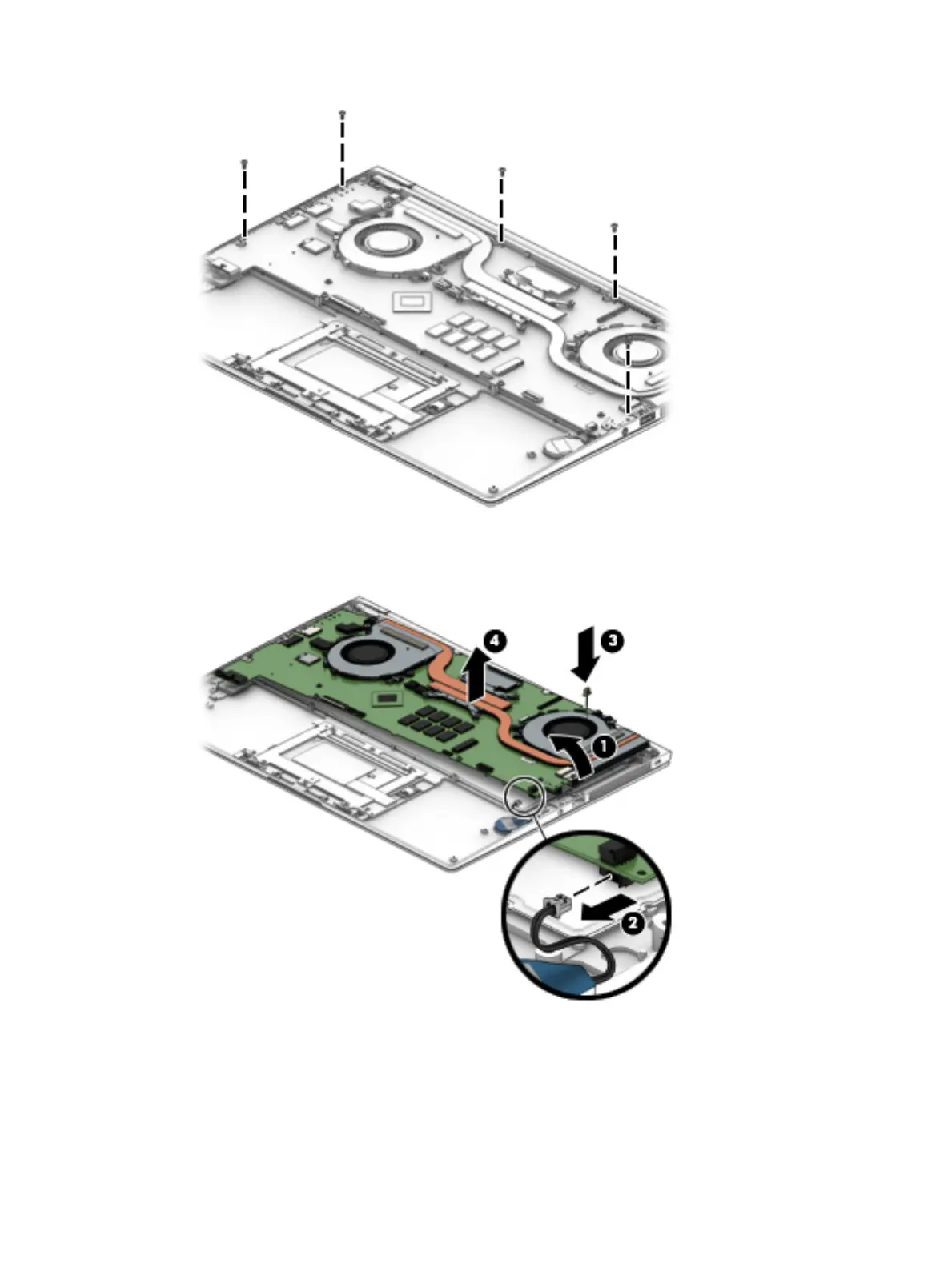 4
3
1
2