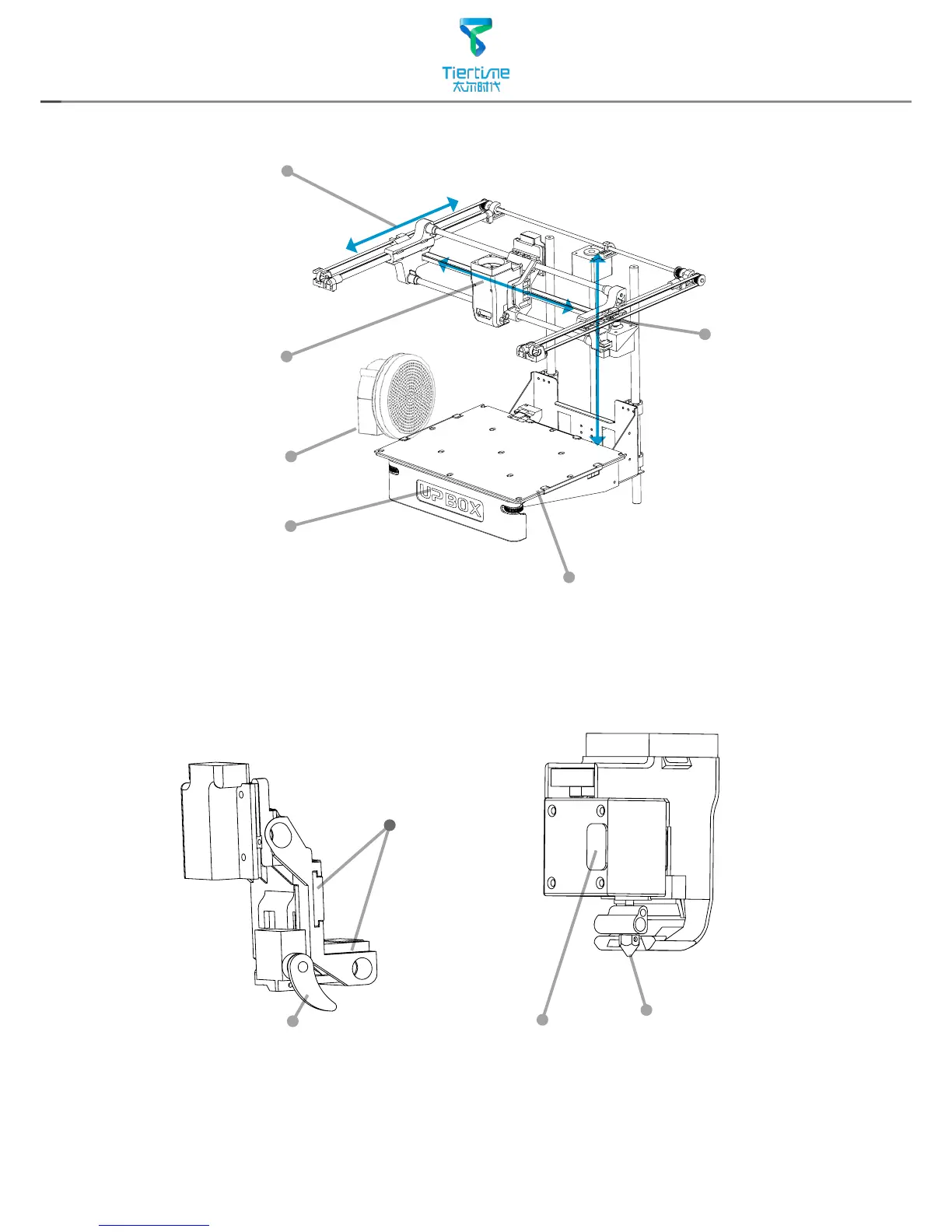 Tiertime
太尔时代

UP BOX