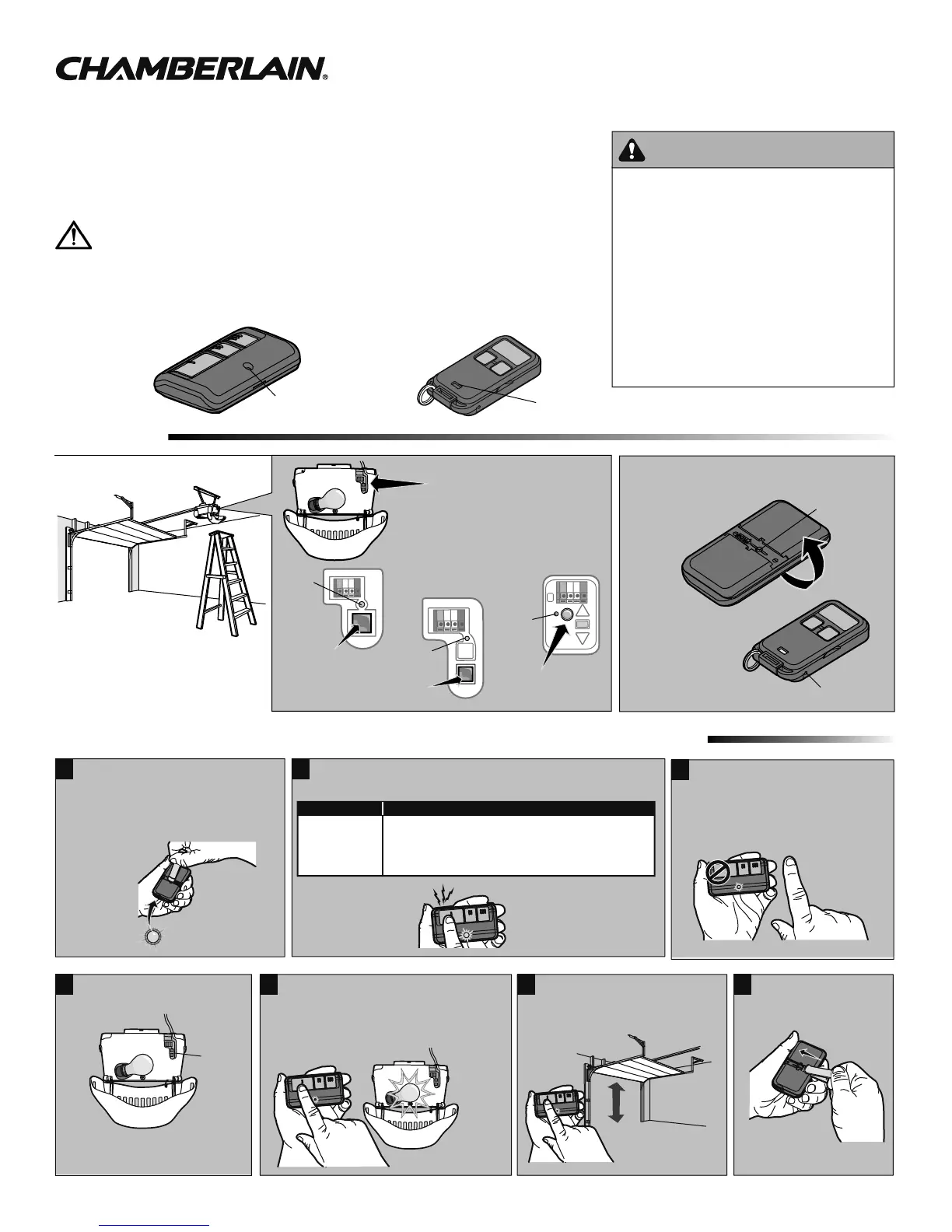 CHAMBERLAIN®