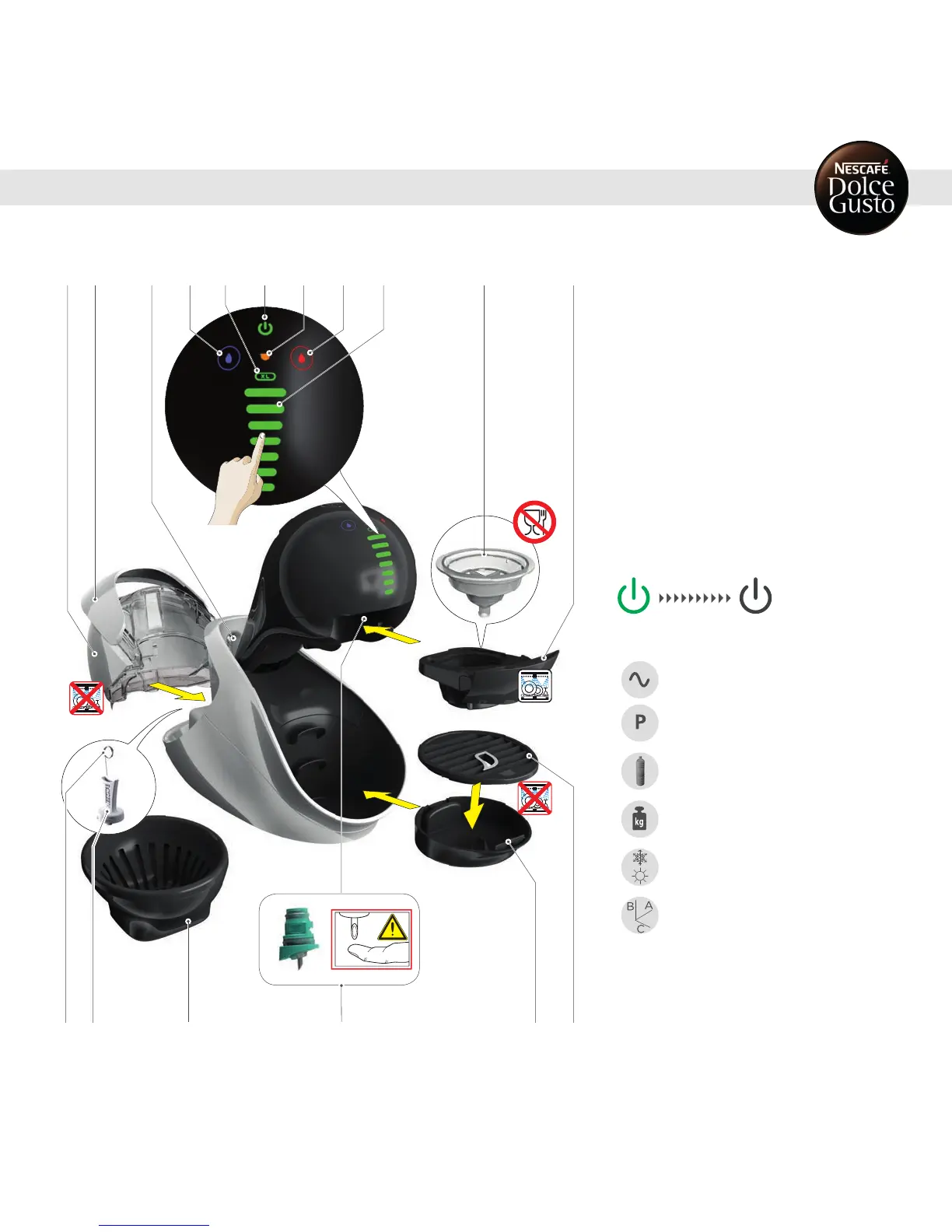 NESCAFÉ Dolce Gusto

XL

P

kg

B A C