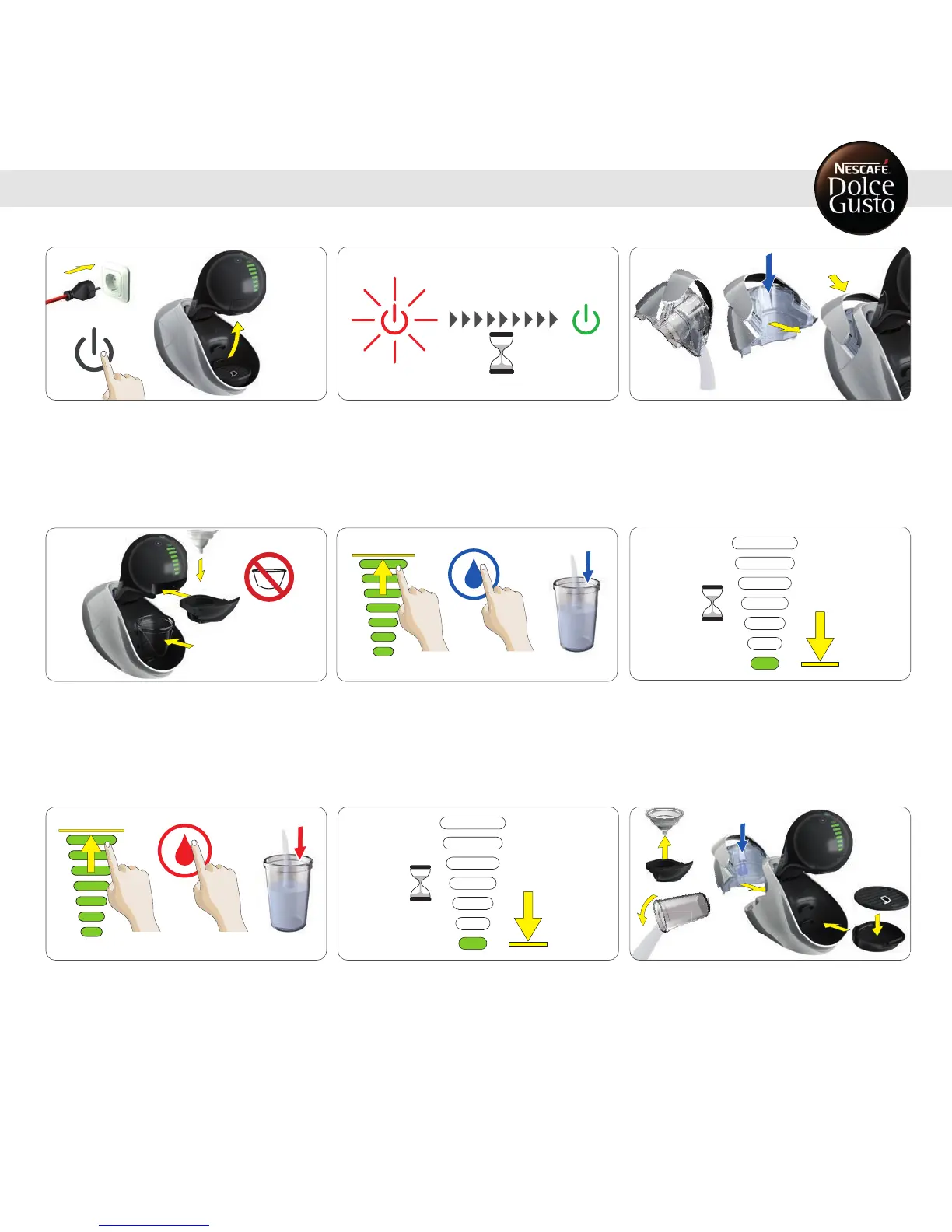 NESCAFÉ
Dolce
Gusto