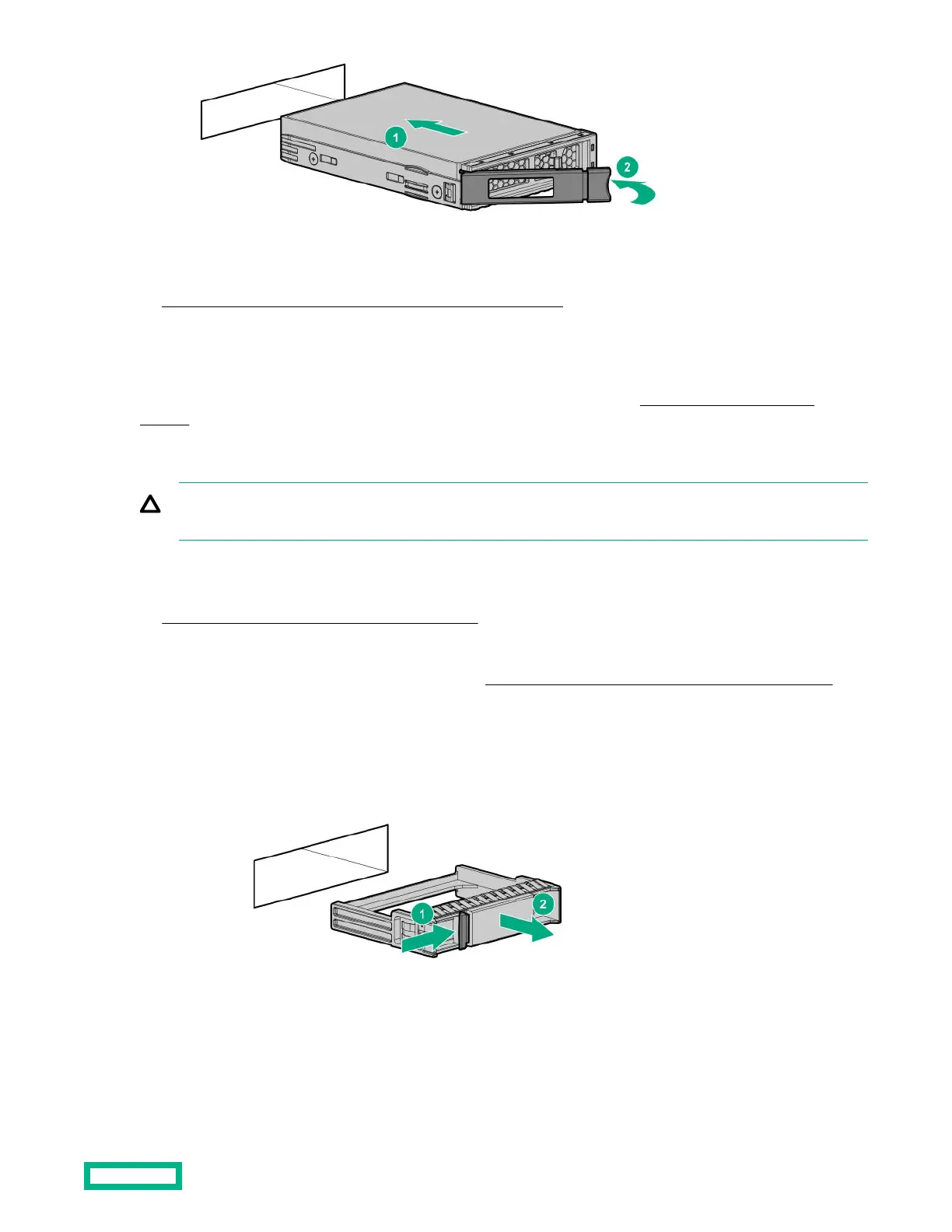 1

2

1

2