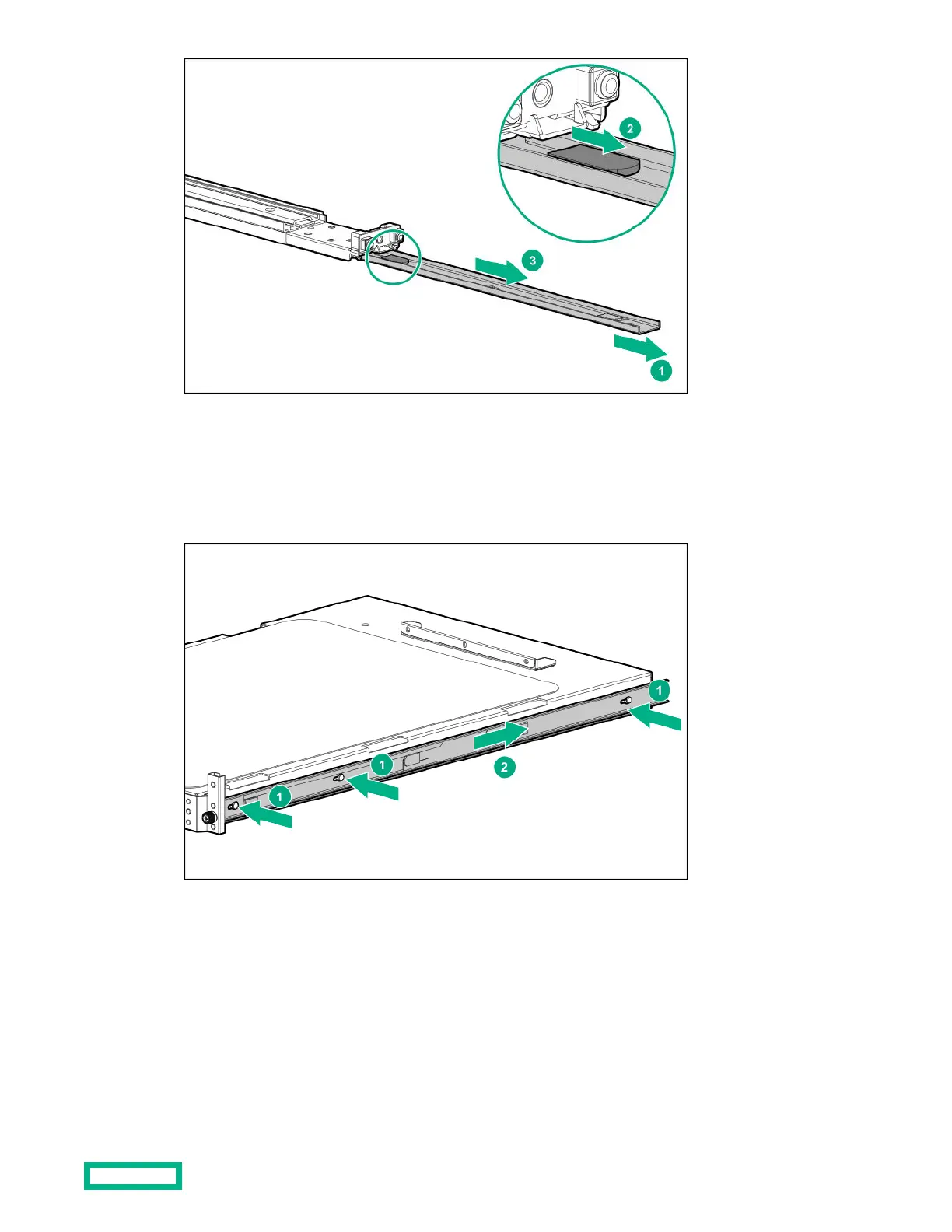 2

3

1

1

1

2

1