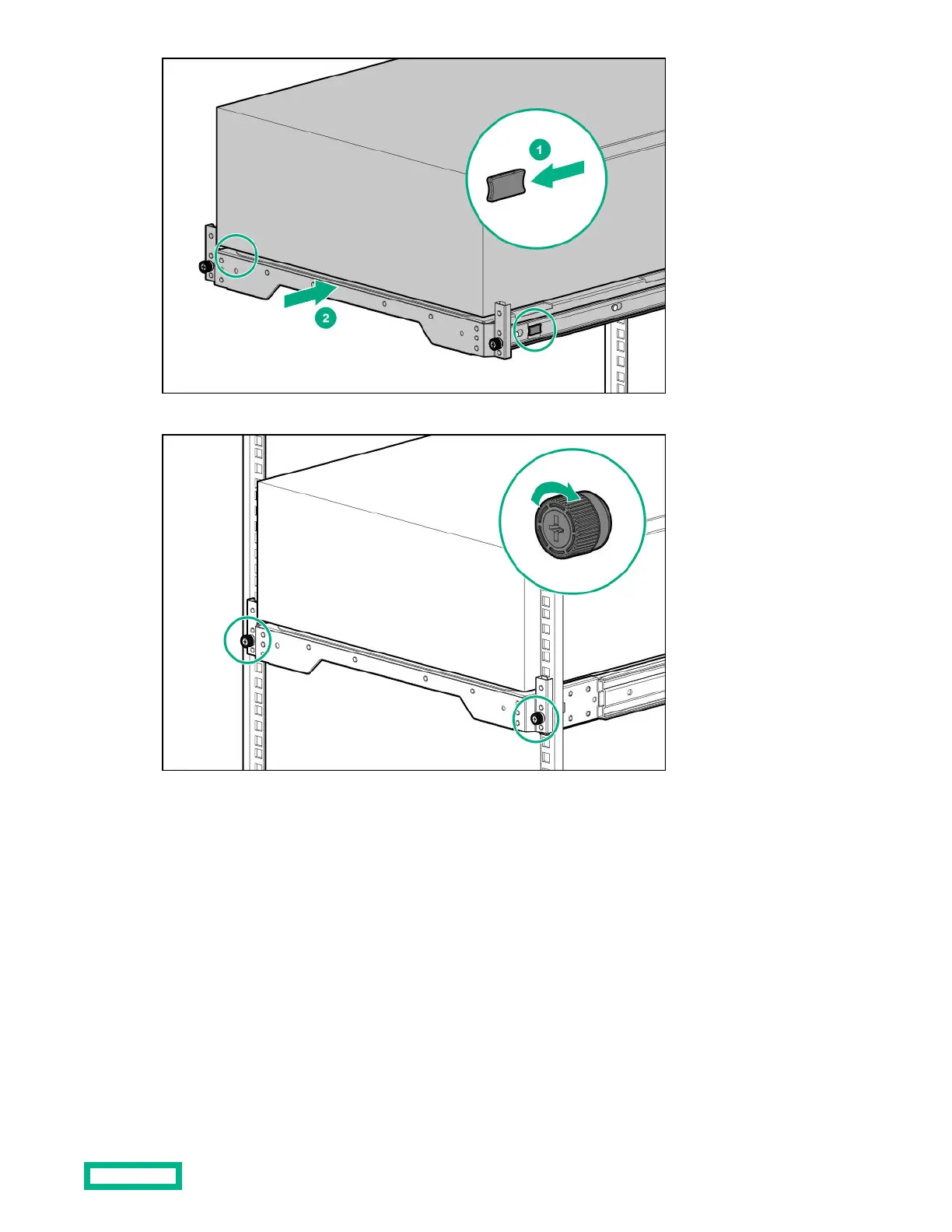 1

2