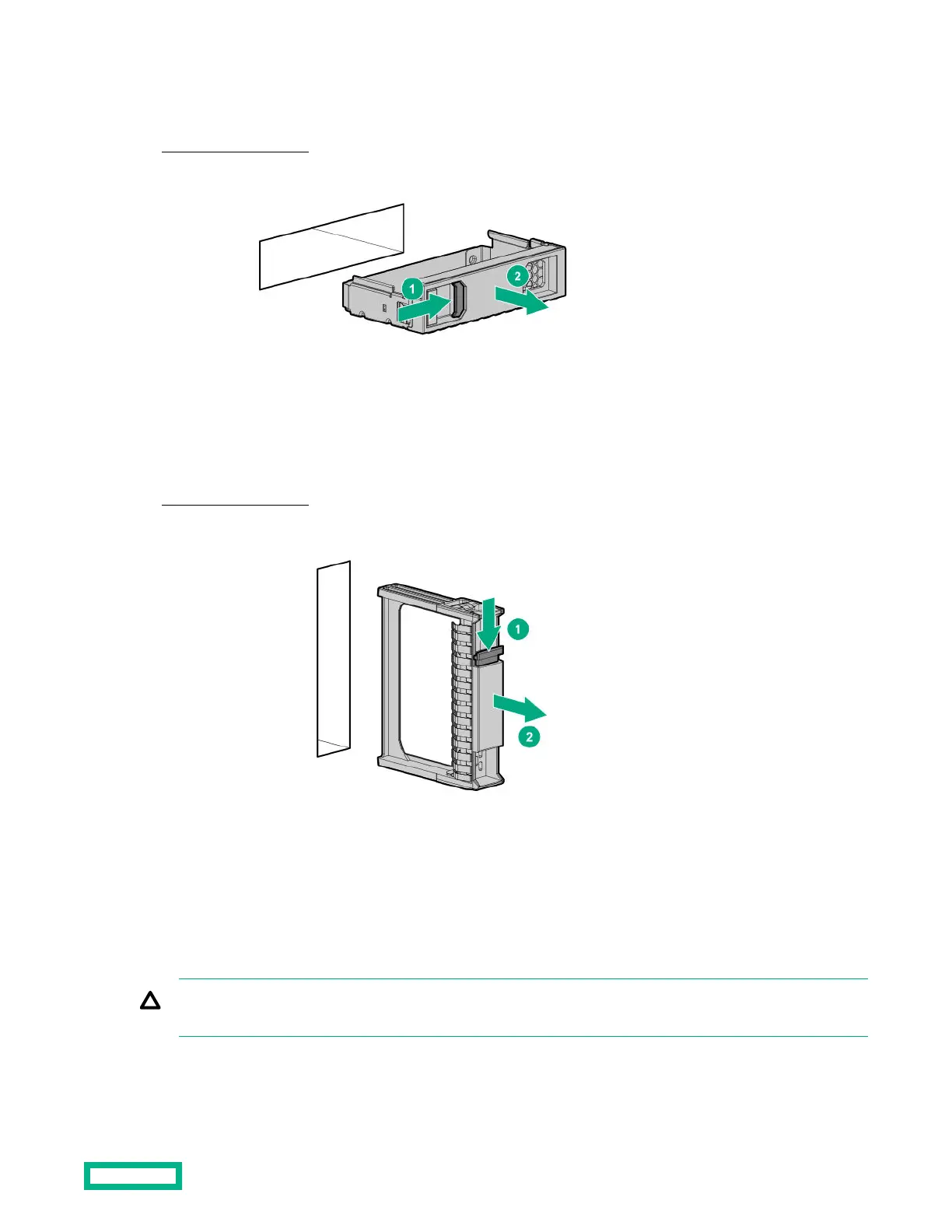 1

2

1

2