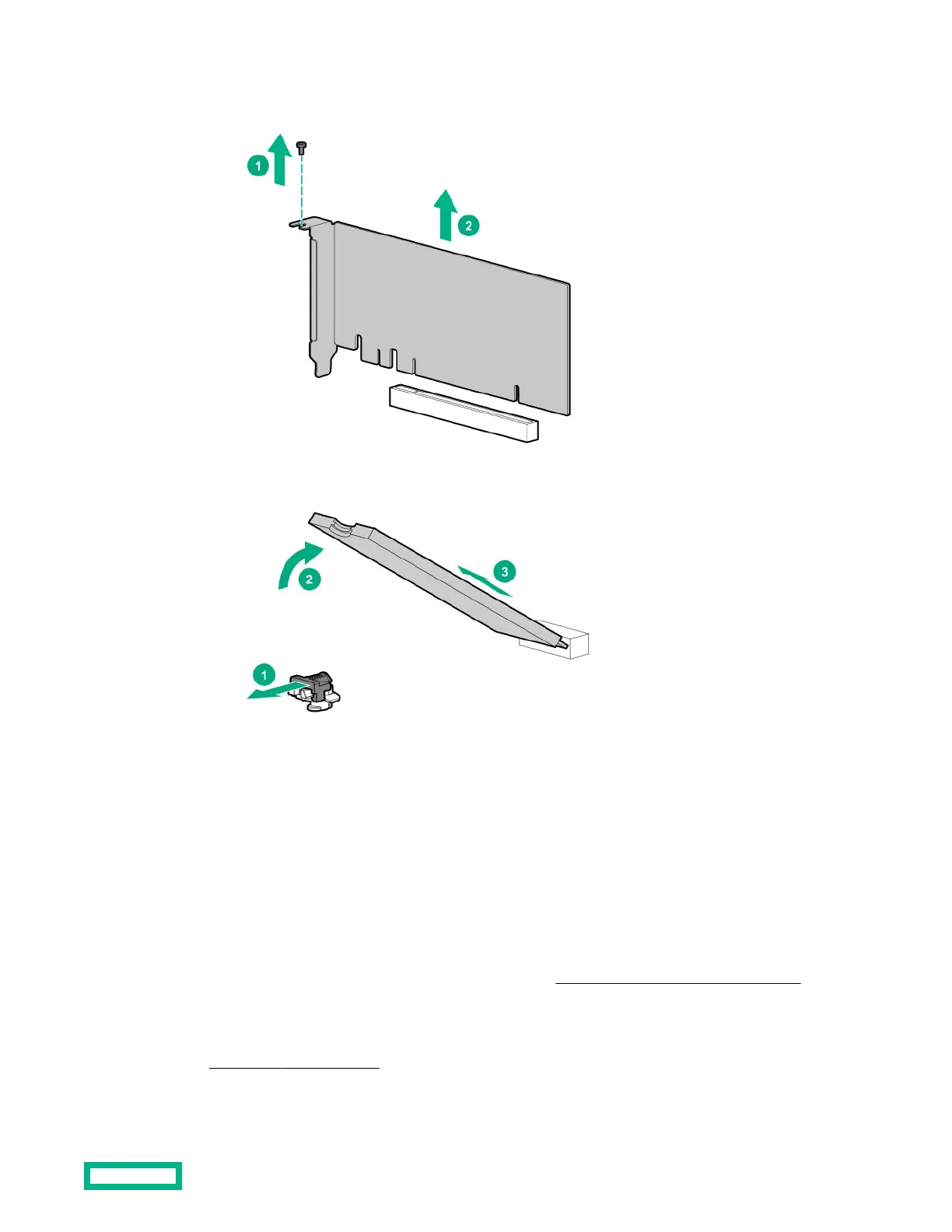 1
2
2
3
1