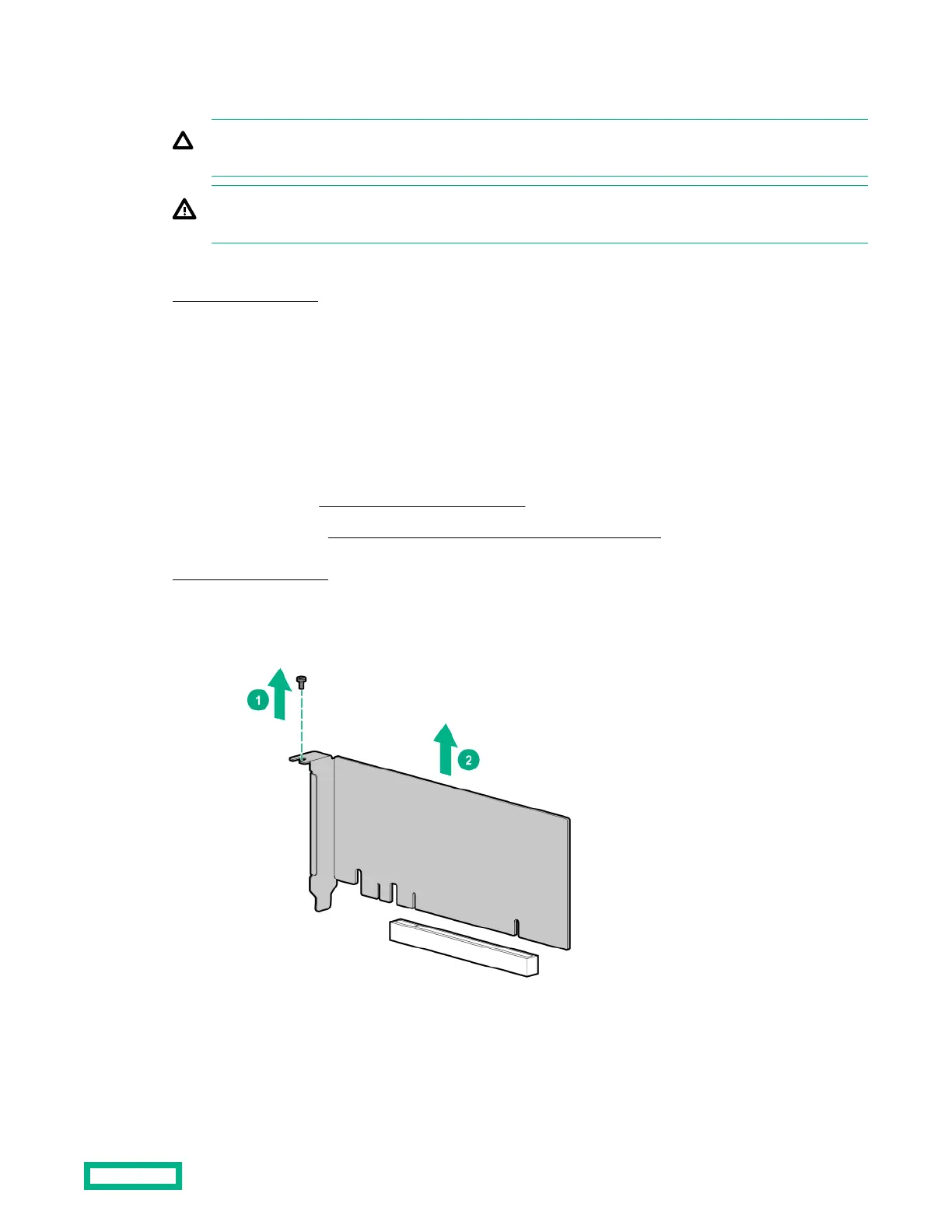 1

2