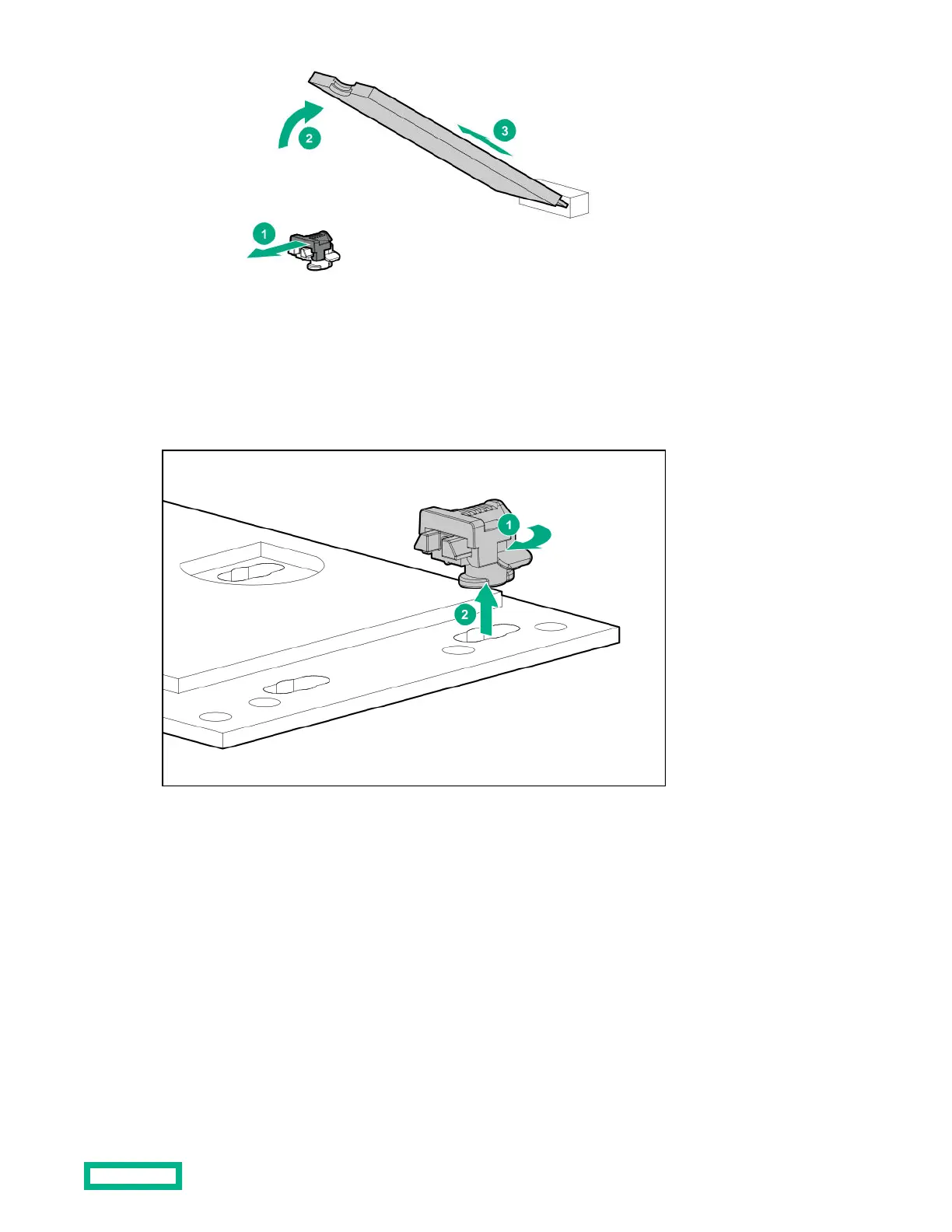 2
3
1
1
2