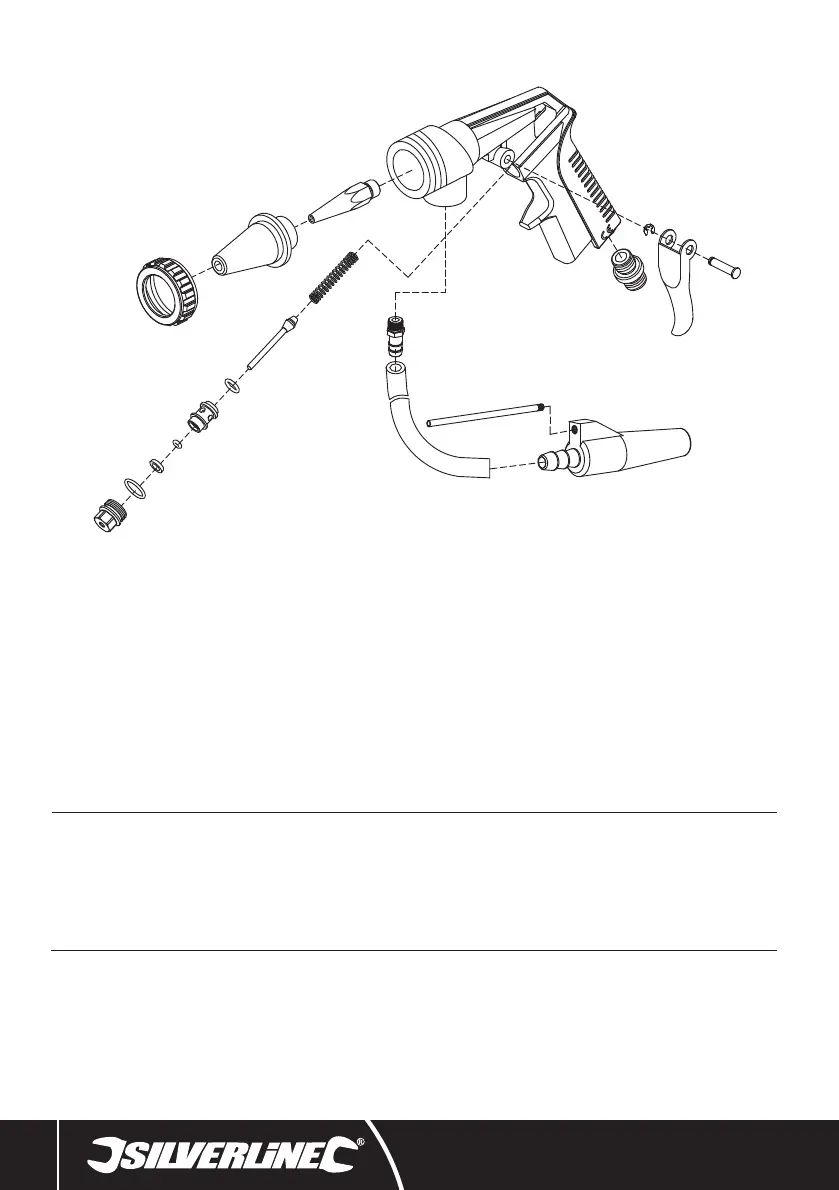 SILVERLINE®