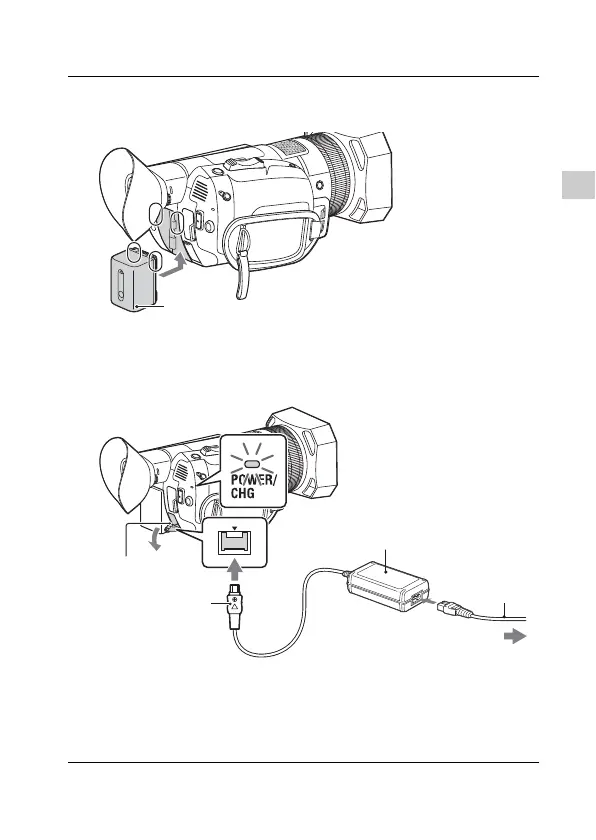 POWER/
CHG