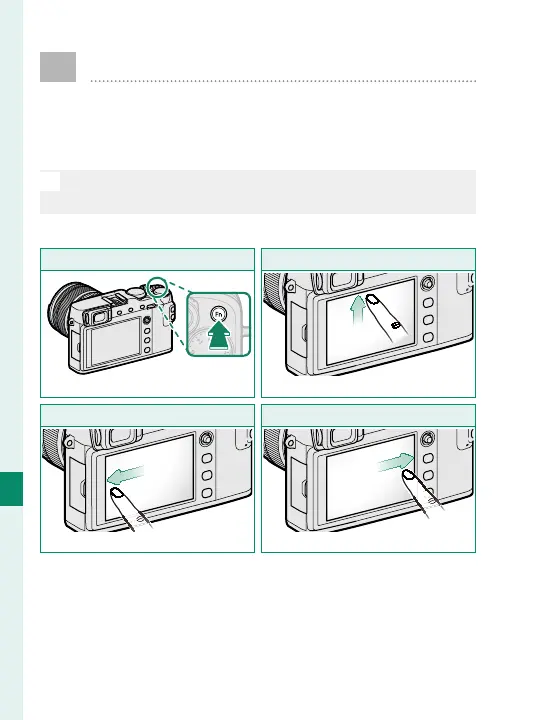 Fn