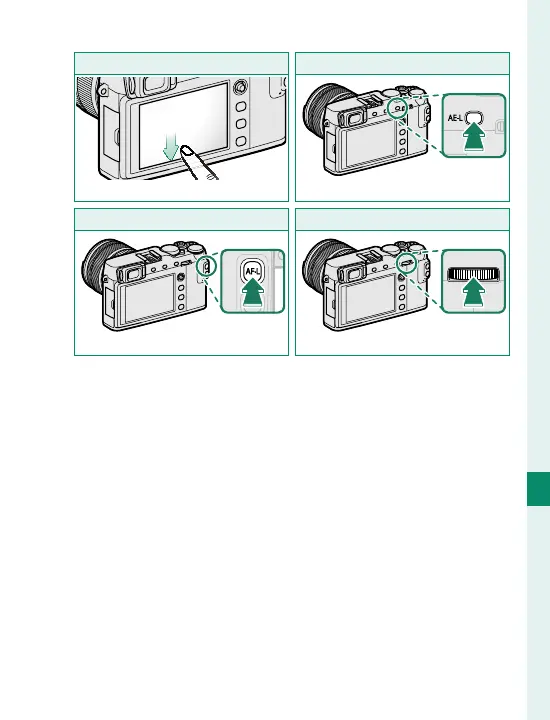 AE-L

AF-L