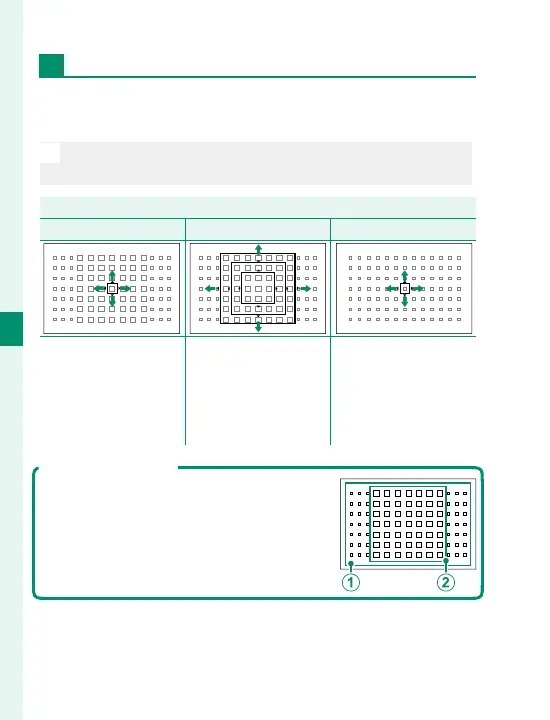 ①

②