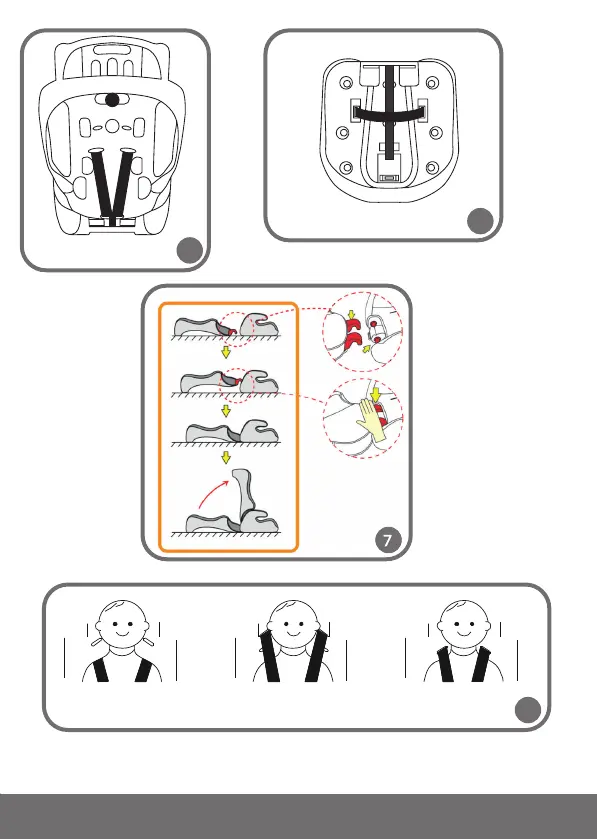 7