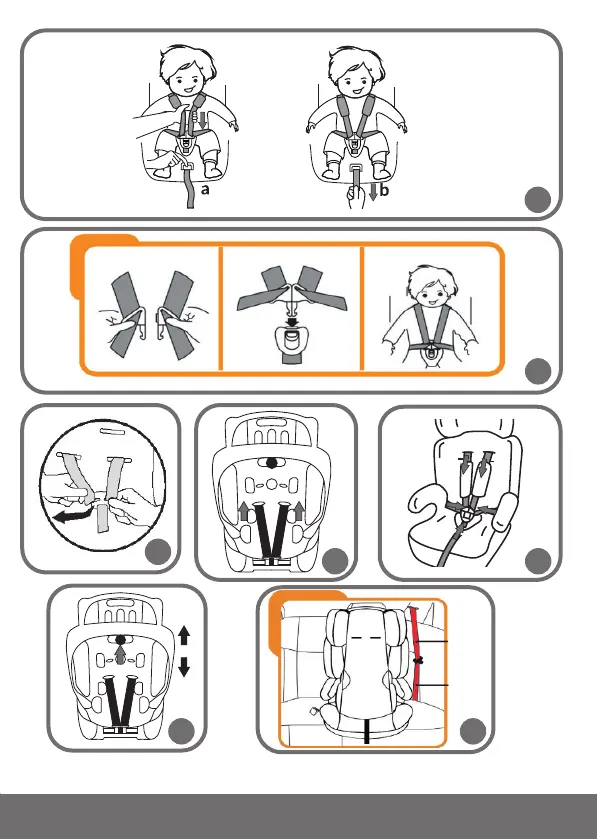 a

b