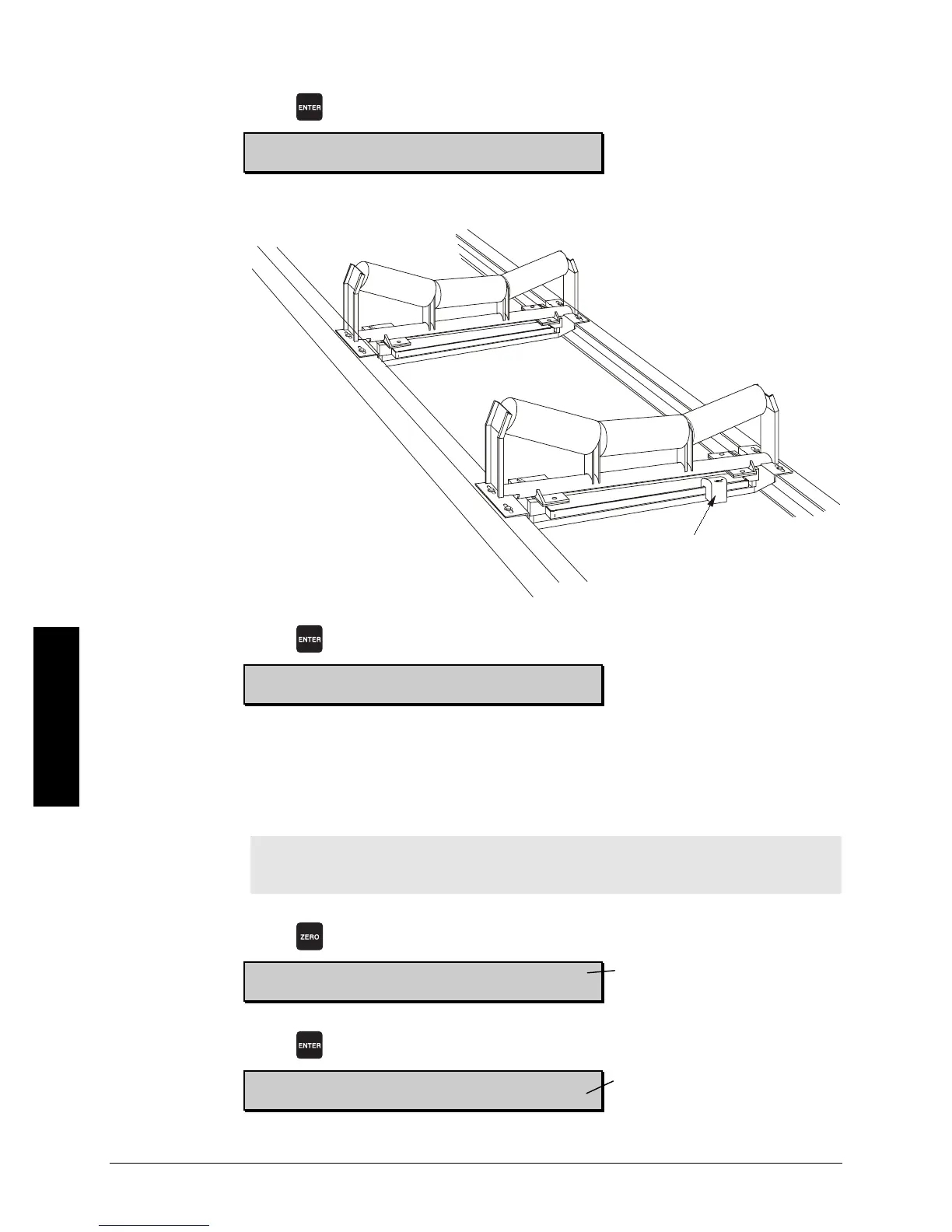 ENTER

ENTER

ZERO

ENTER