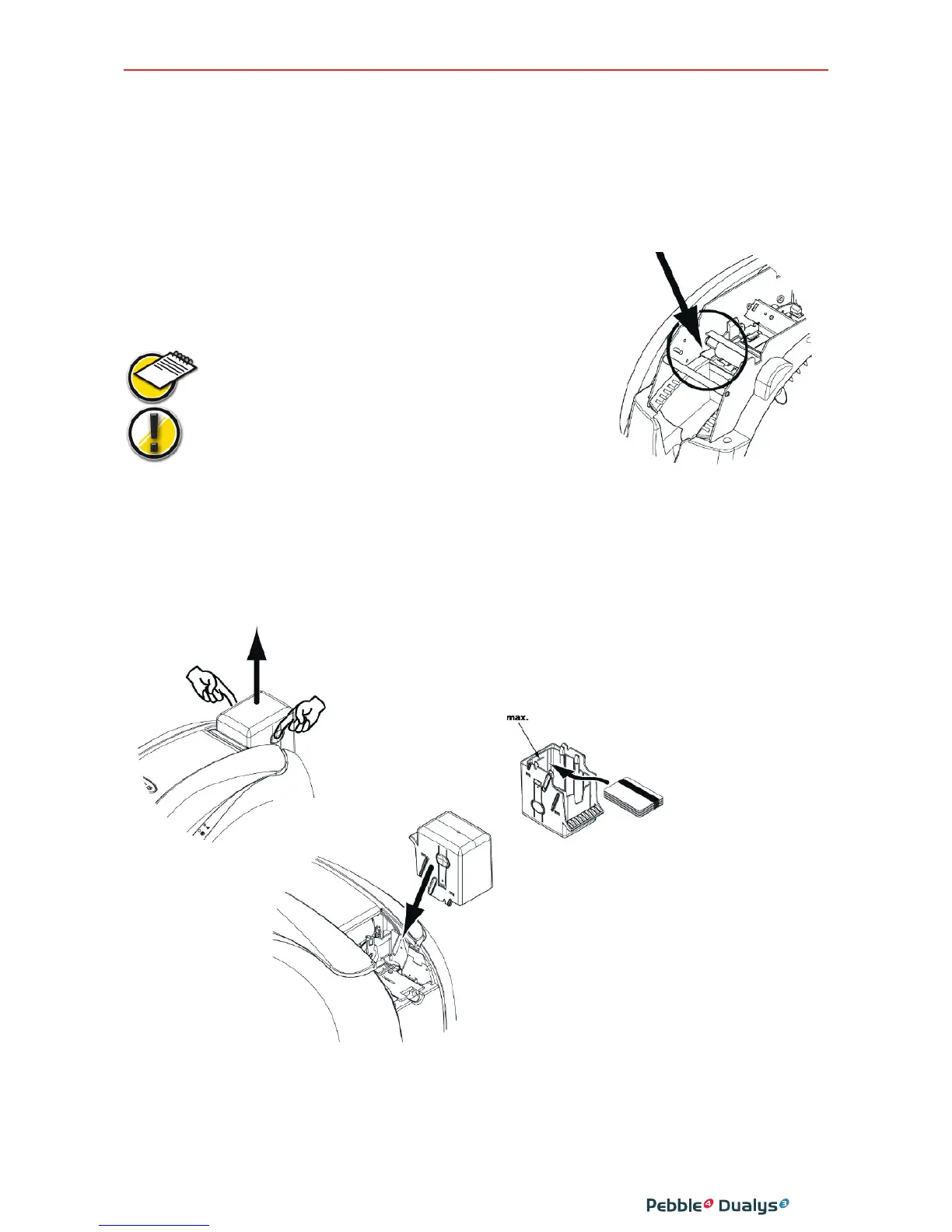 max.

Pebble4 Dualys3