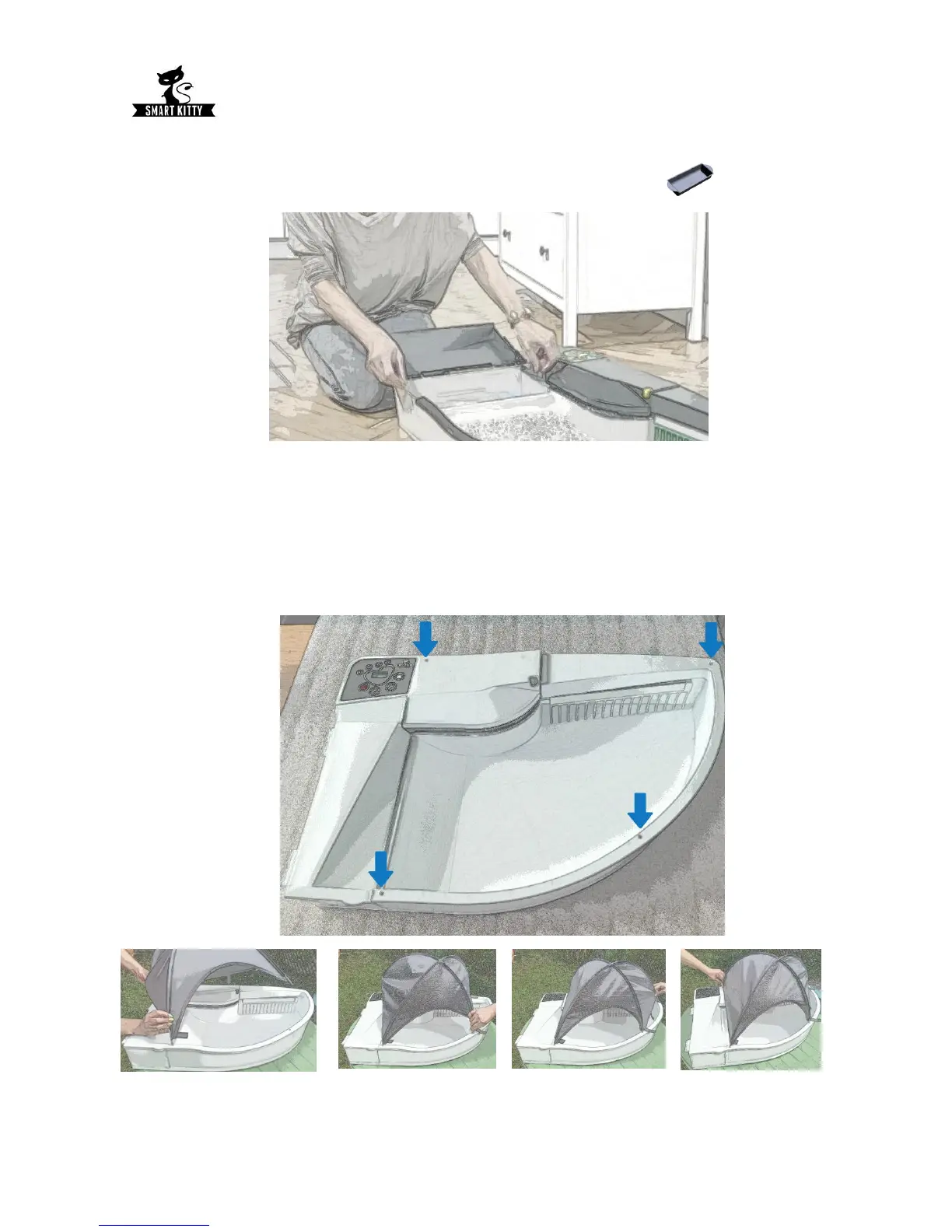 SMART KITTY