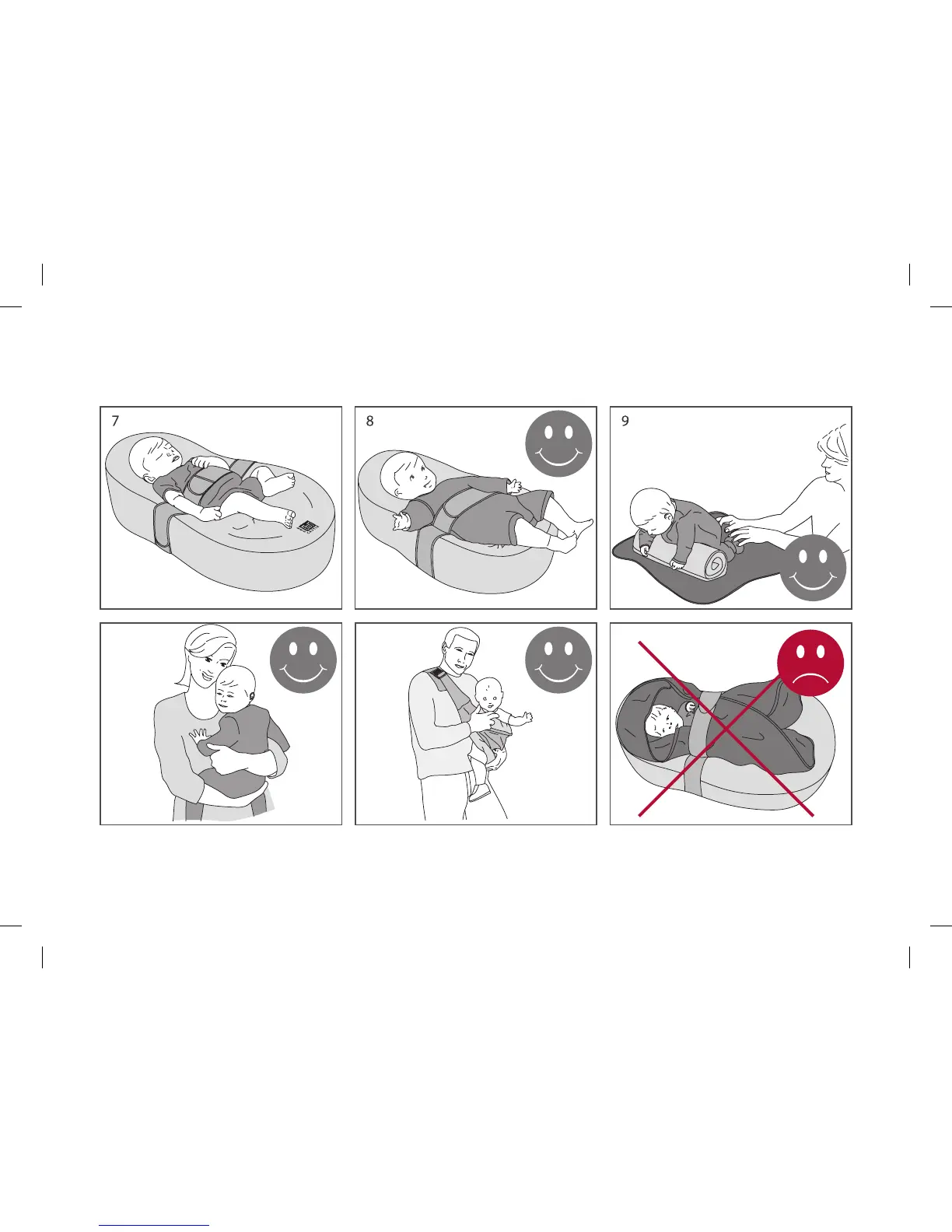 7

8

9