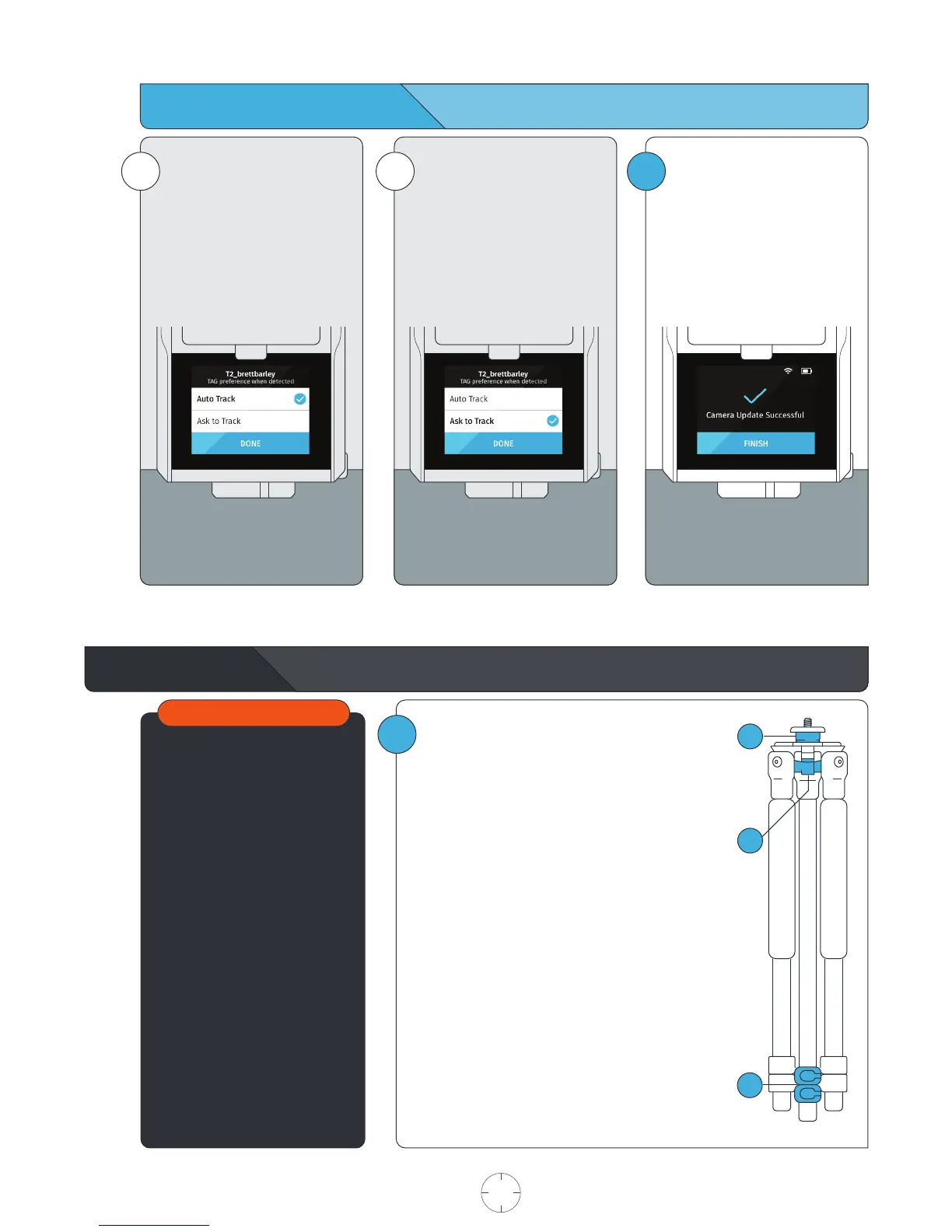 T2_brettbarley
TAG preference when detected
Auto Track
Ask to Track
DONE

T2_brettbarley
TAG preference when detected
Auto Track
Ask to Track
DONE

Camera Update Successful
FINISH