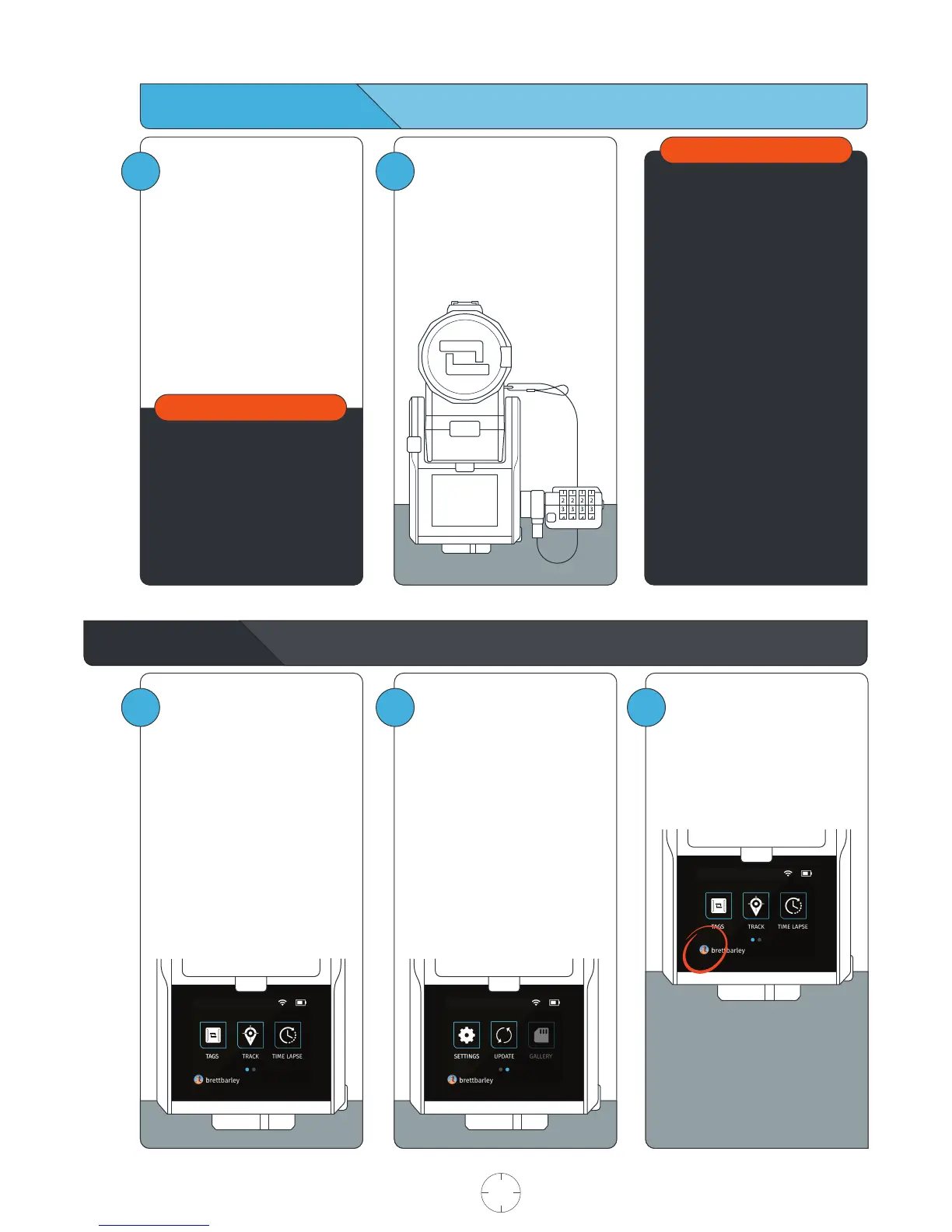 TAGS TRACK TIME LAPSE
brettbarley

SETTINGS UPDATE GALLERY
brettbarley

TAGS TRACK TIME LAPSE
brettbarley