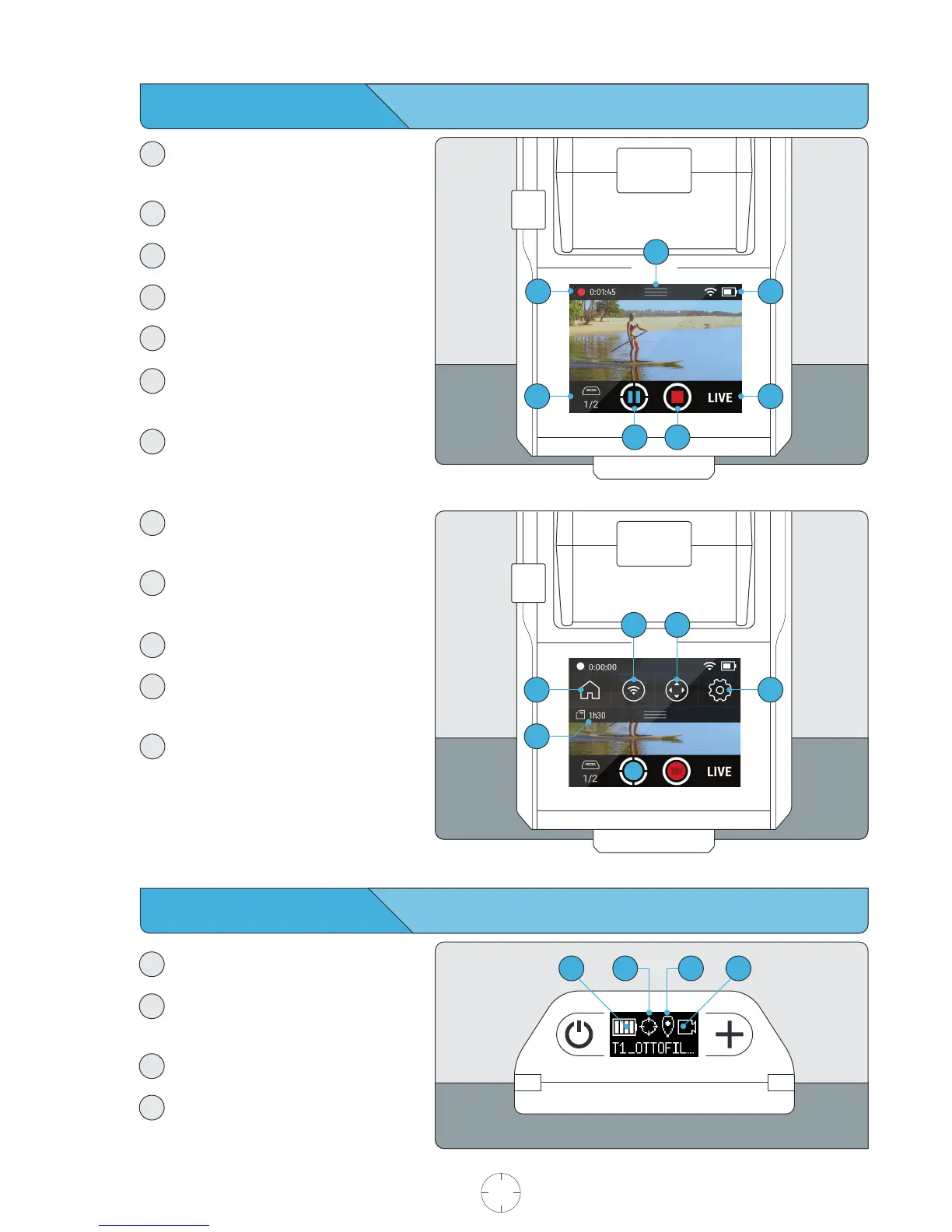 0:01:45

1/2

LIVE

0:00:00

1h30

1/2

LIVE

T1_OTTOFIL...