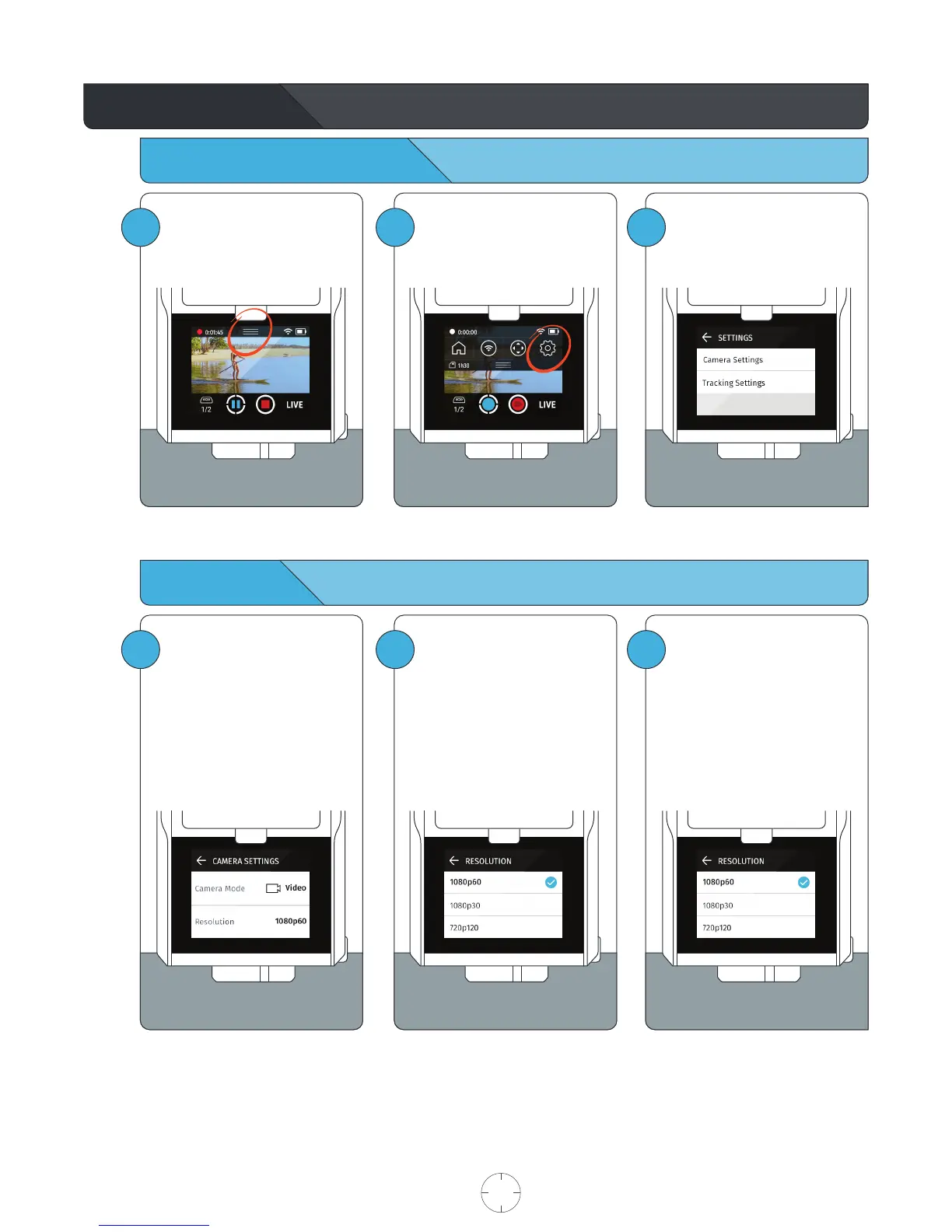 0:01:45

1/2

LIVE

0:00:00

1h30

1/2

LIVE

SETTINGS

Camera Settings

Tracking Settings

CAMERA SETTINGS

Camera Mode

Video

Resolution

1080p60

RESOLUTION

1080p60

1080p30

720p120

RESOLUTION

1080p60

1080p30

720p120