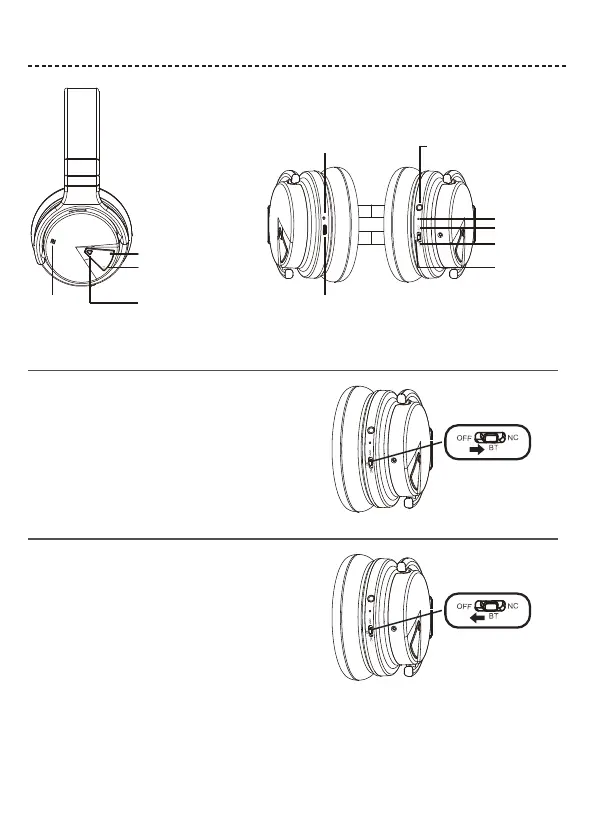 OFF NC
BT

OFF NC
BT