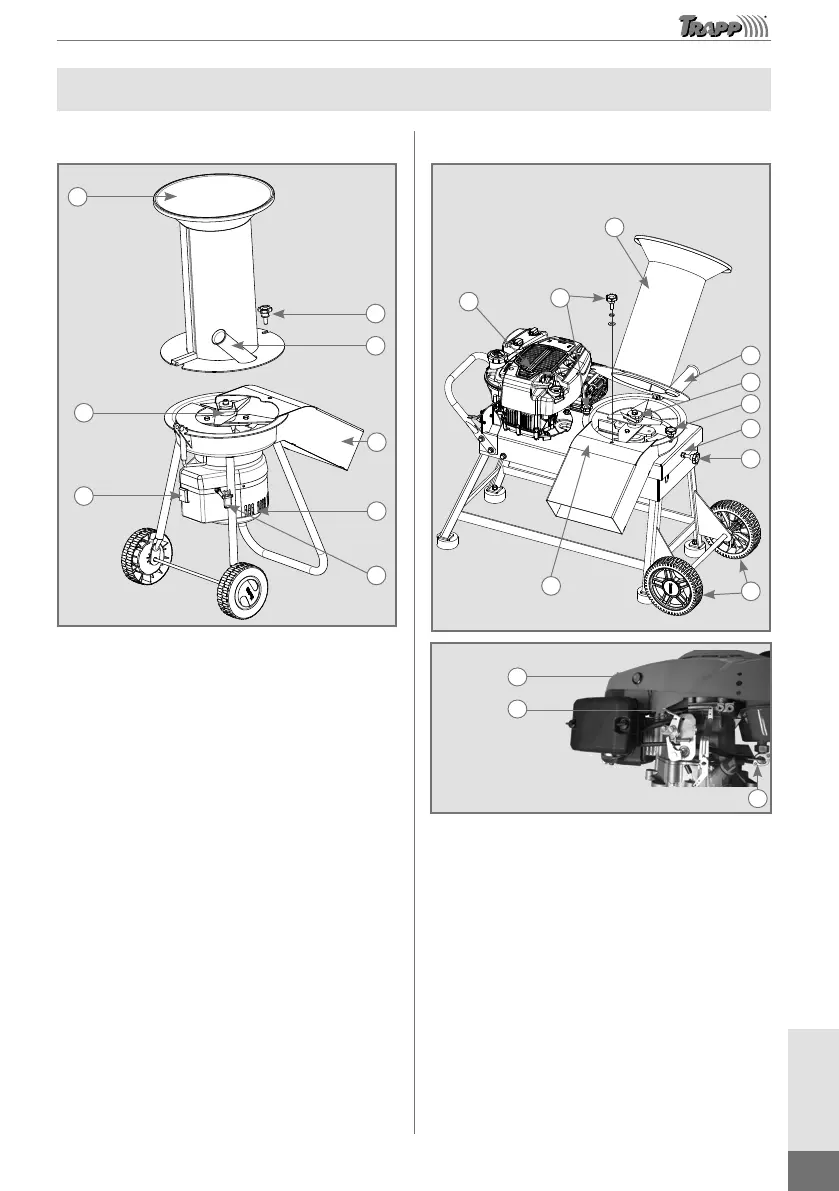 TRAPP