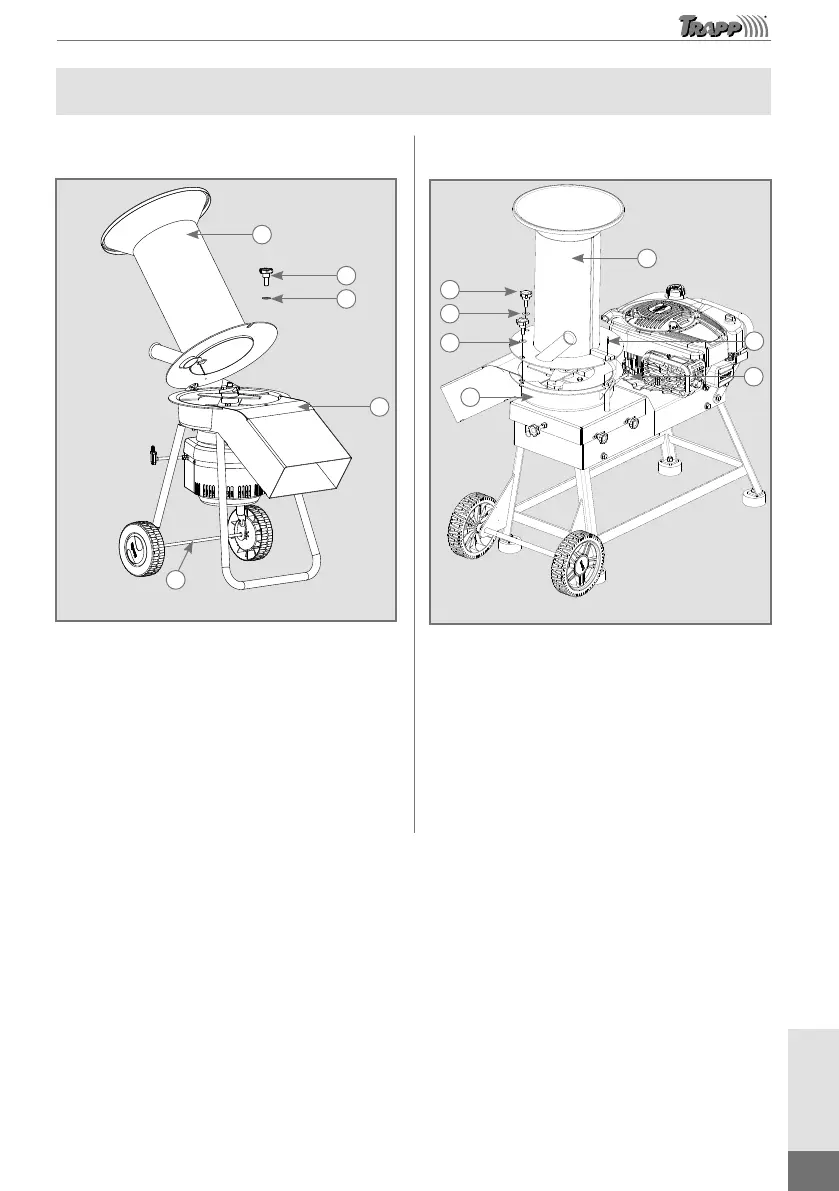 TRAPP