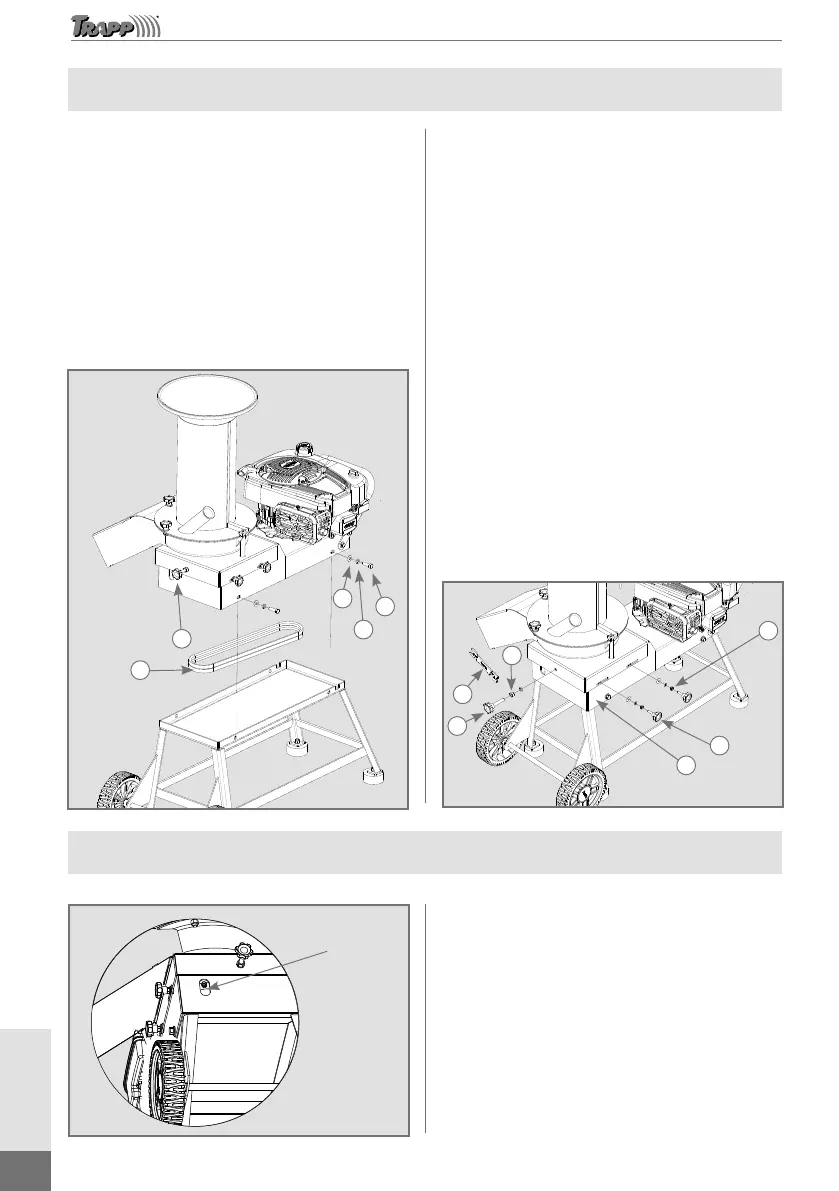 TRAPP