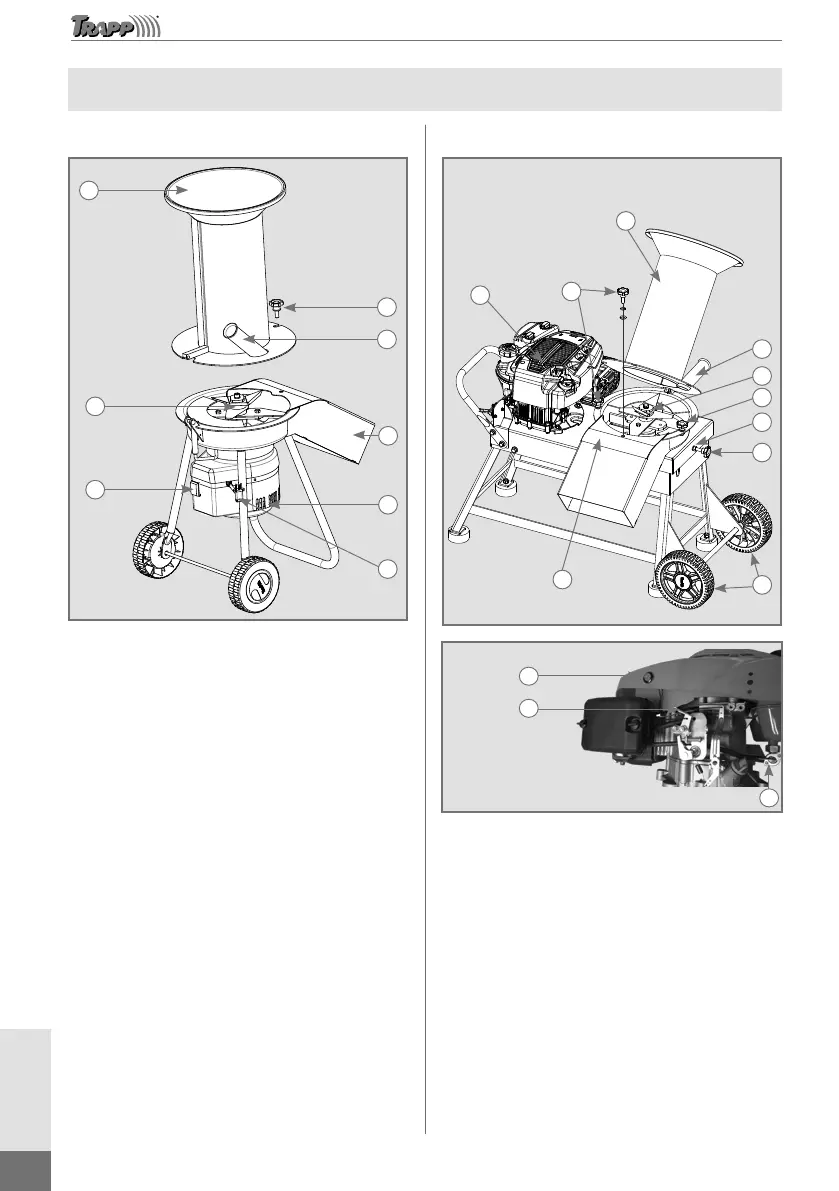 TRAPP