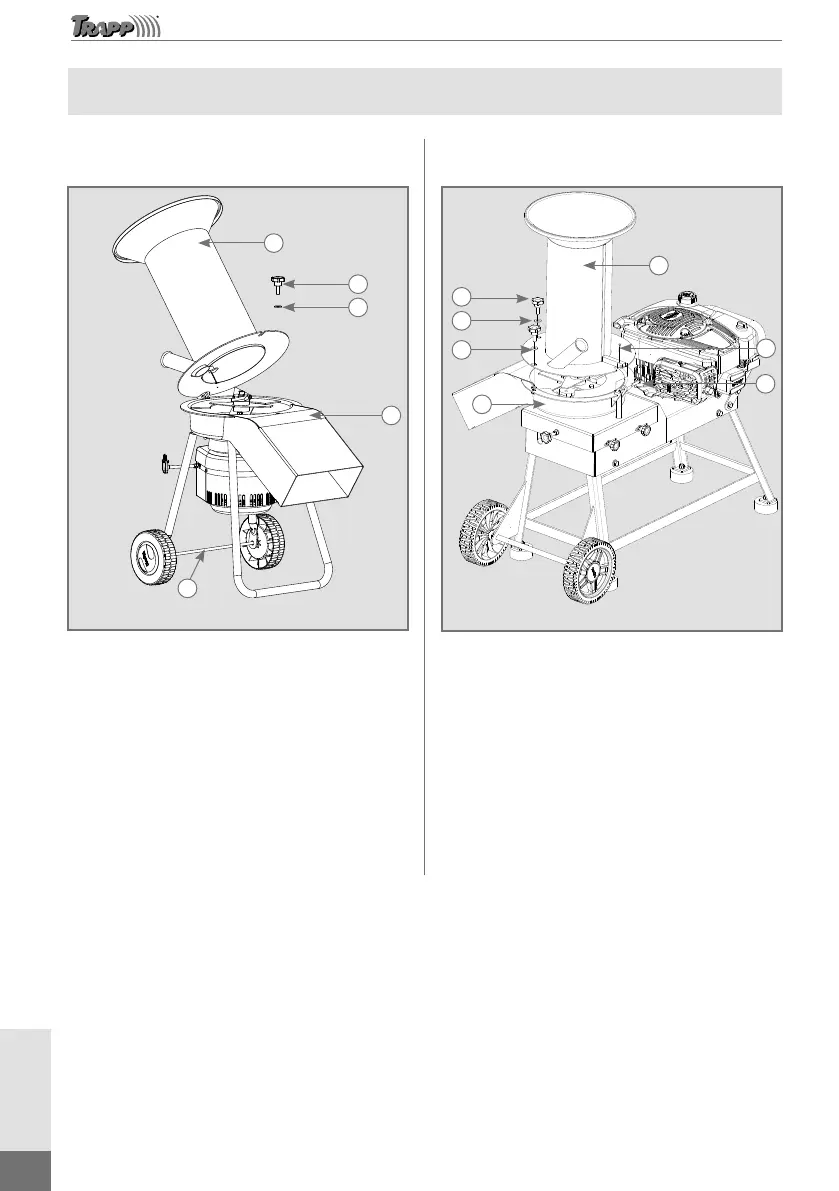 TRAPP