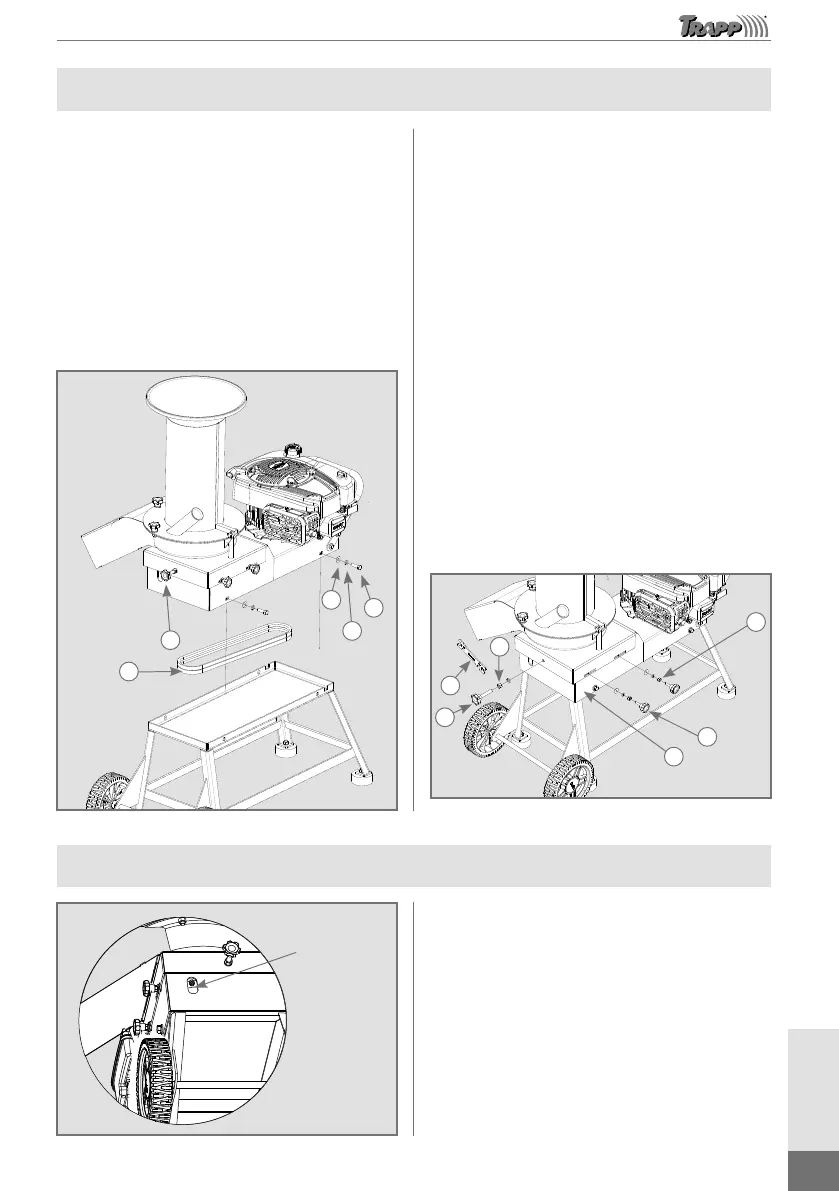 TRAPP