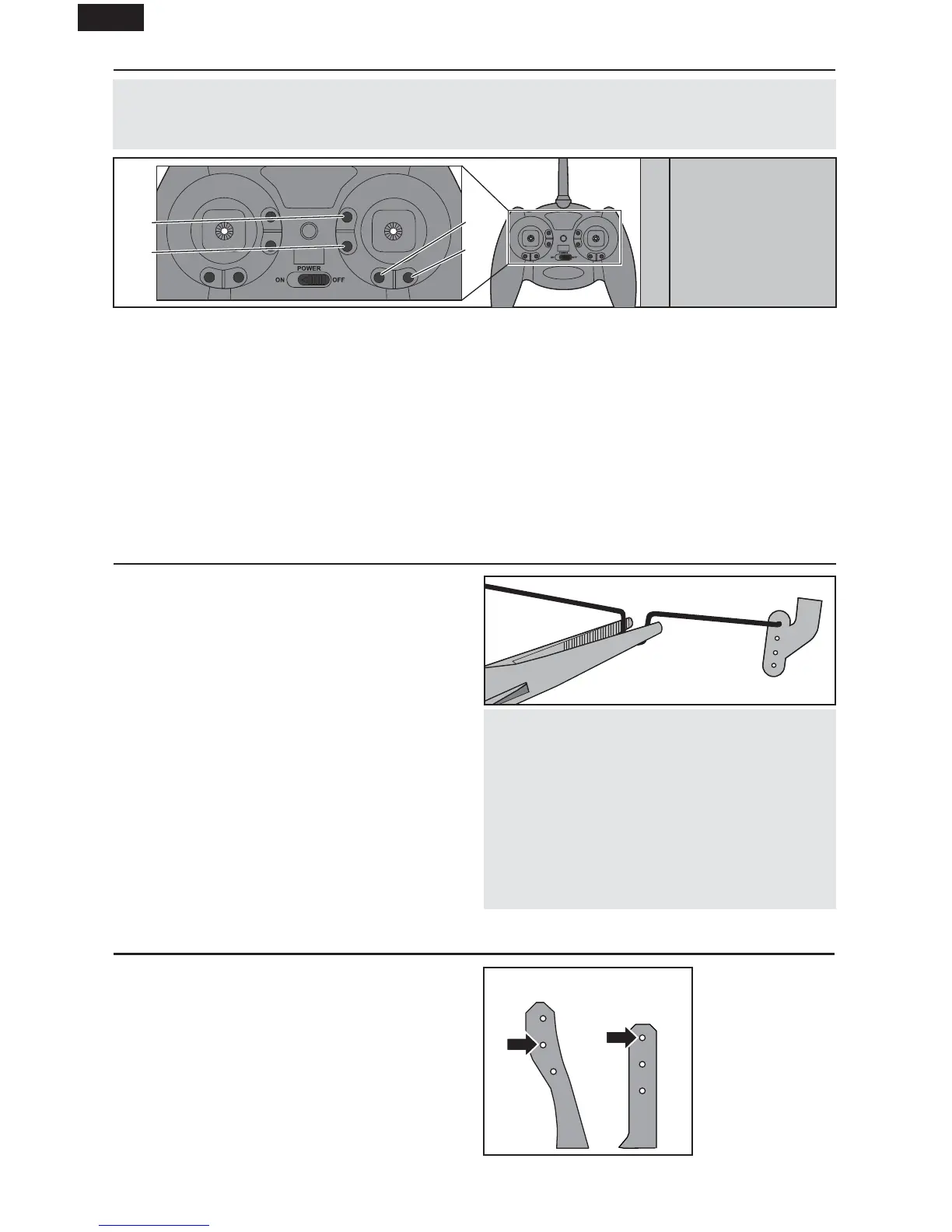 POWER

ON

OFF