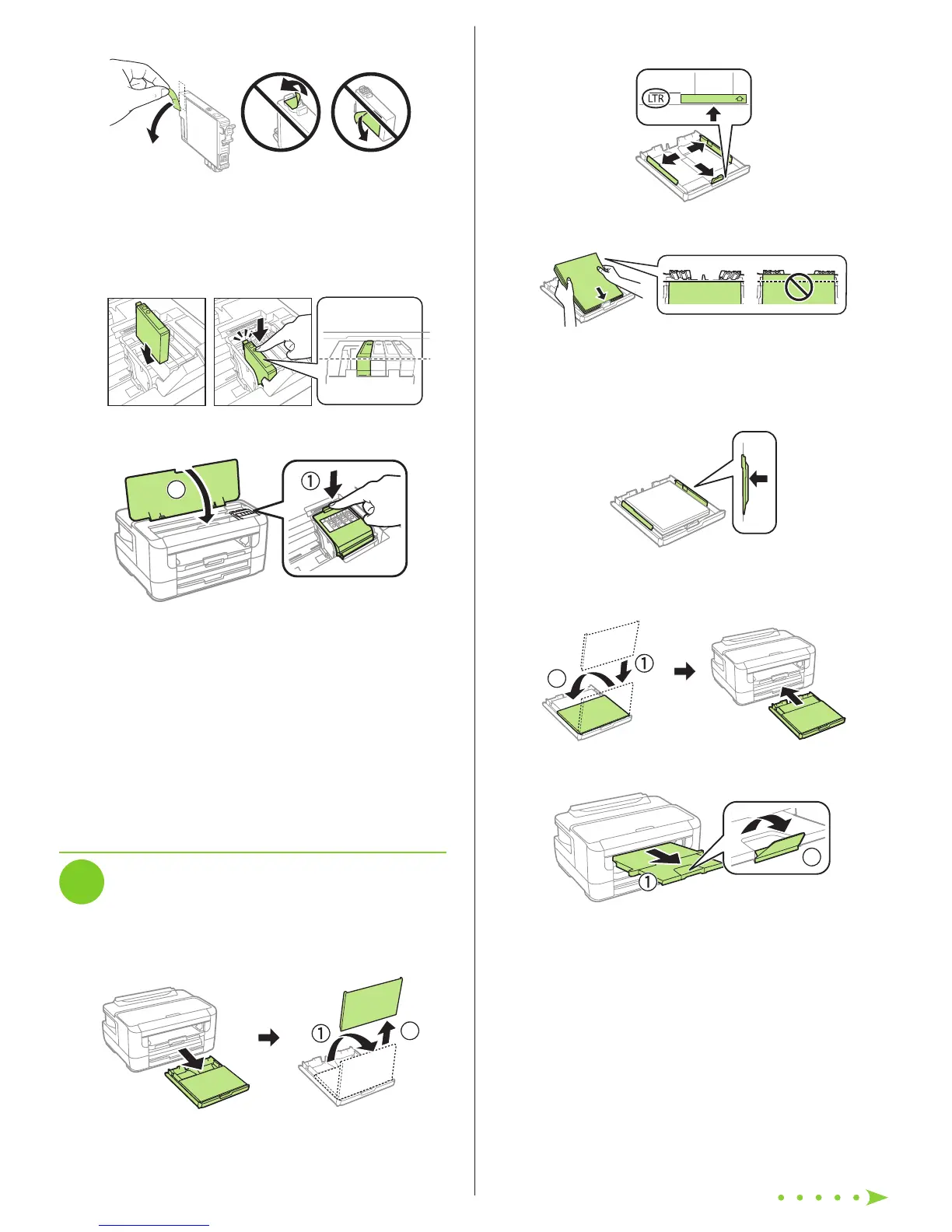 LTR

①

①

①

①

①