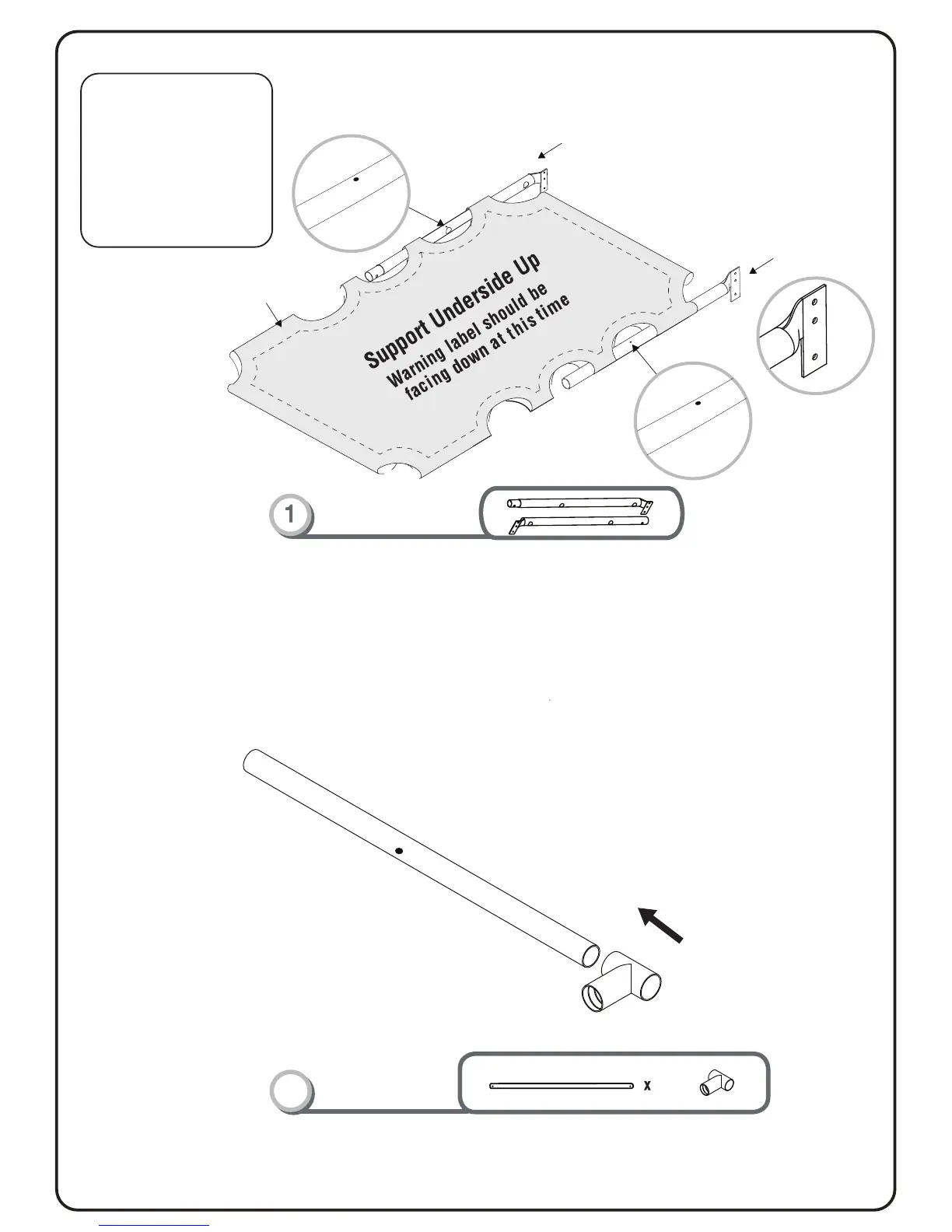 Support Underside Up
Warning label should be facing down at this time

1

x