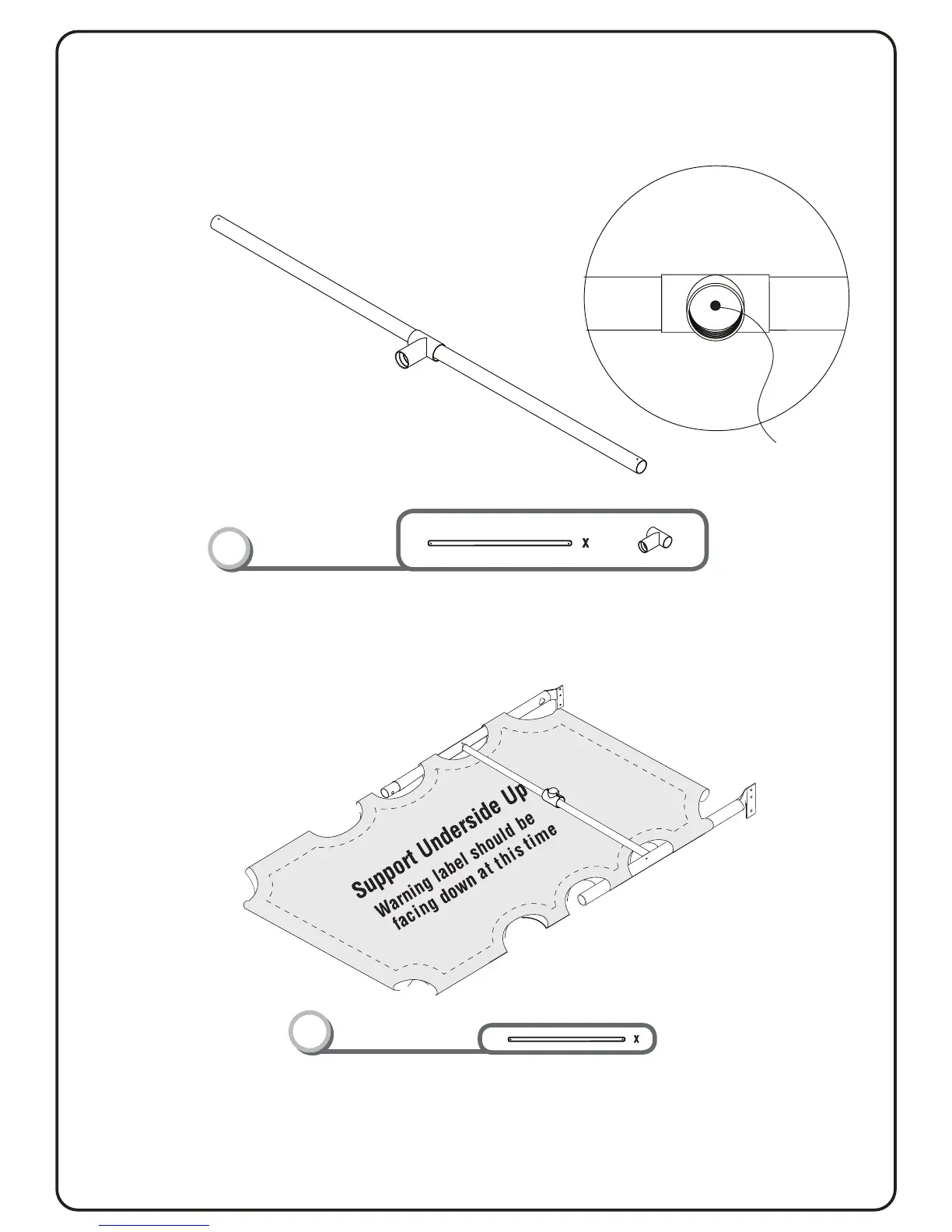 x

Support Underside Up
Warning label should be facing down at this time

x