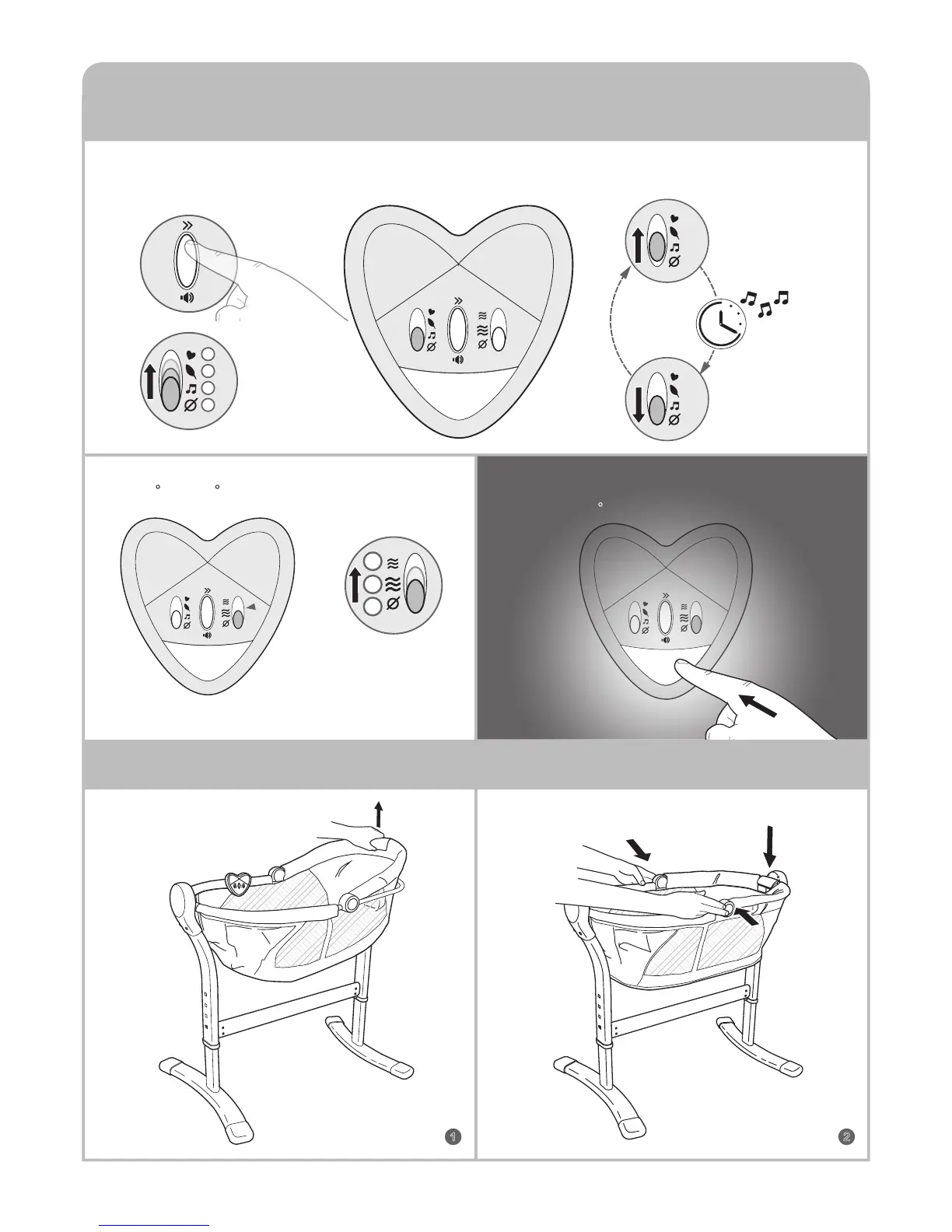 1

2