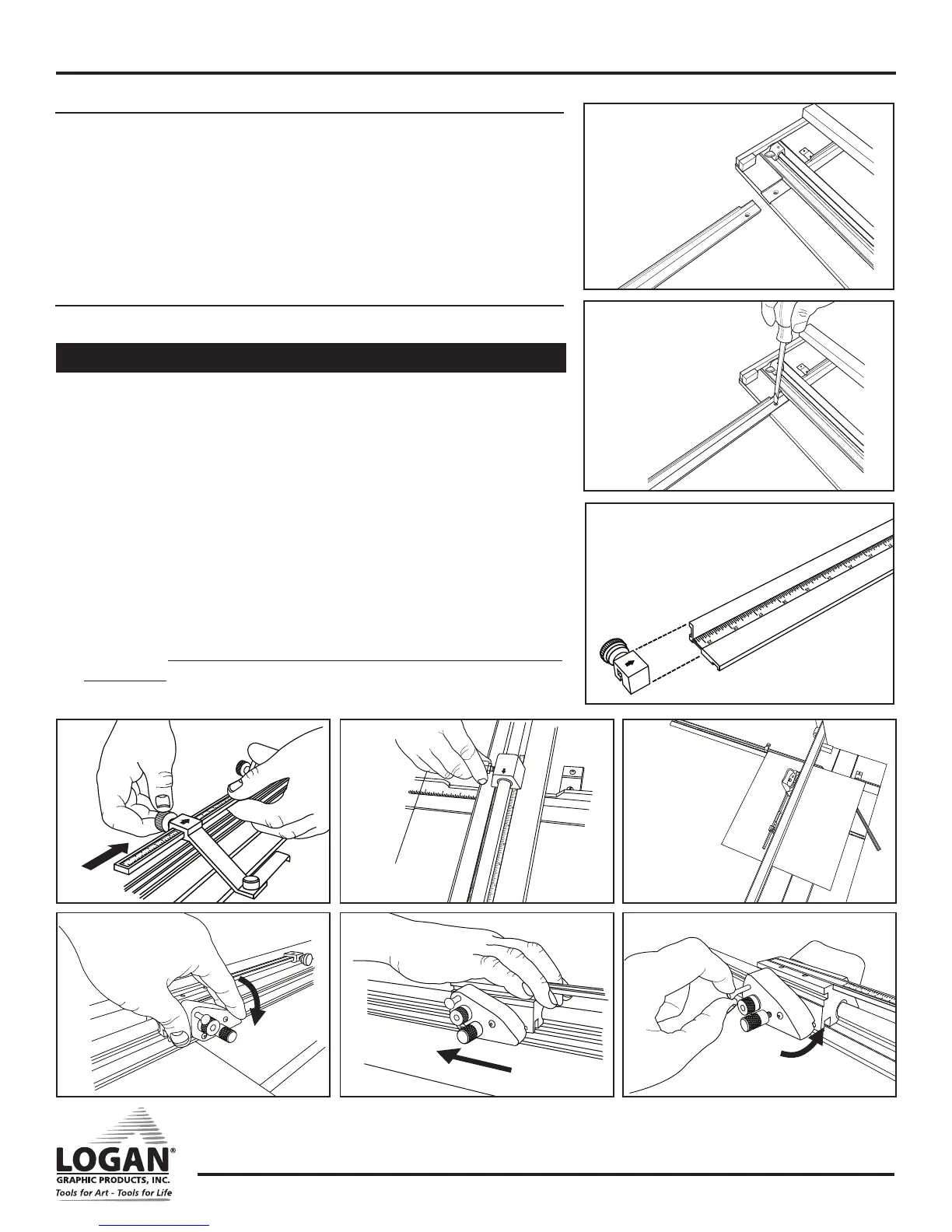 LOGAN®
GRAPHIC PRODUCTS, INC.
Tools for Art - Tools for Life