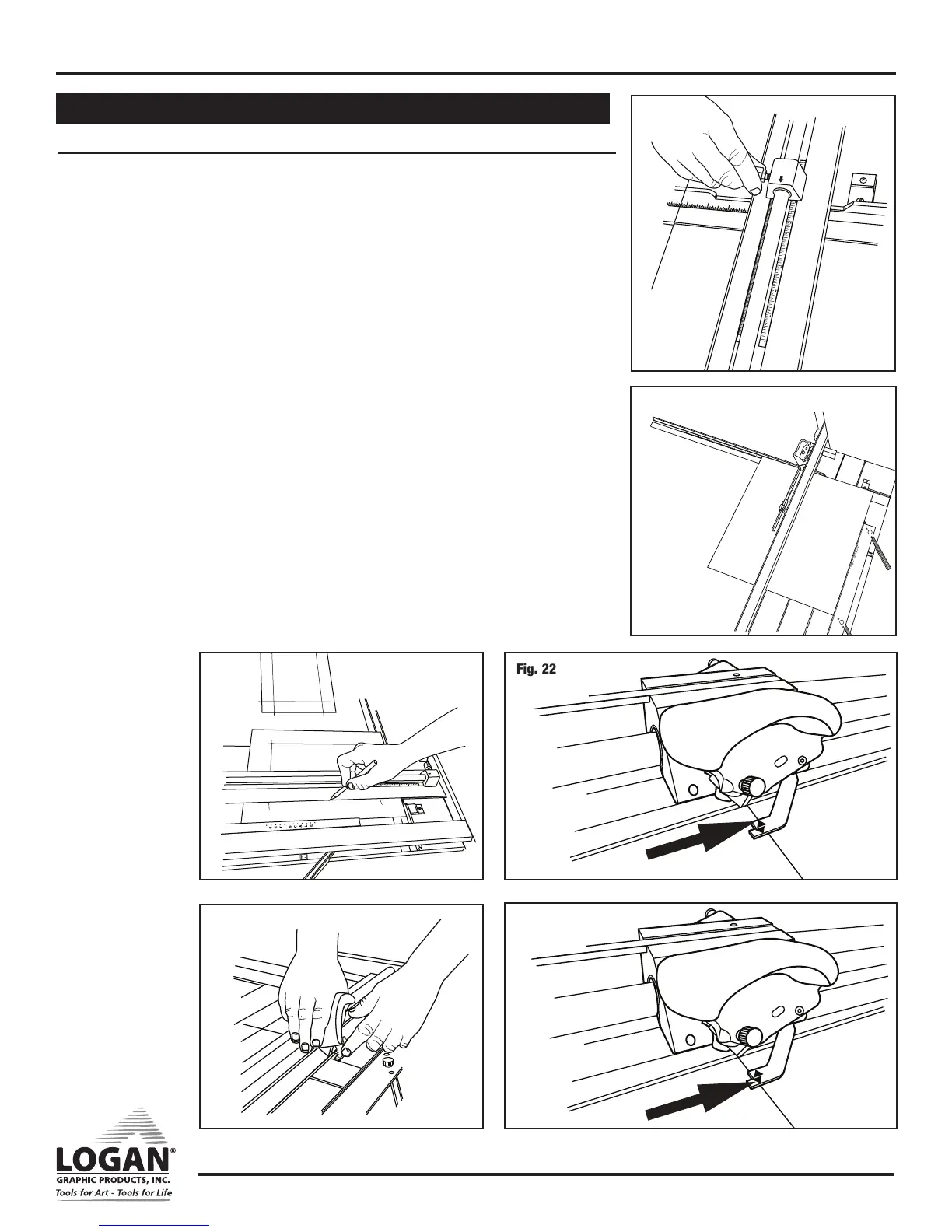 Fig. 22

LOGAN®
GRAPHIC PRODUCTS, INC.
Tools for Art - Tools for Life