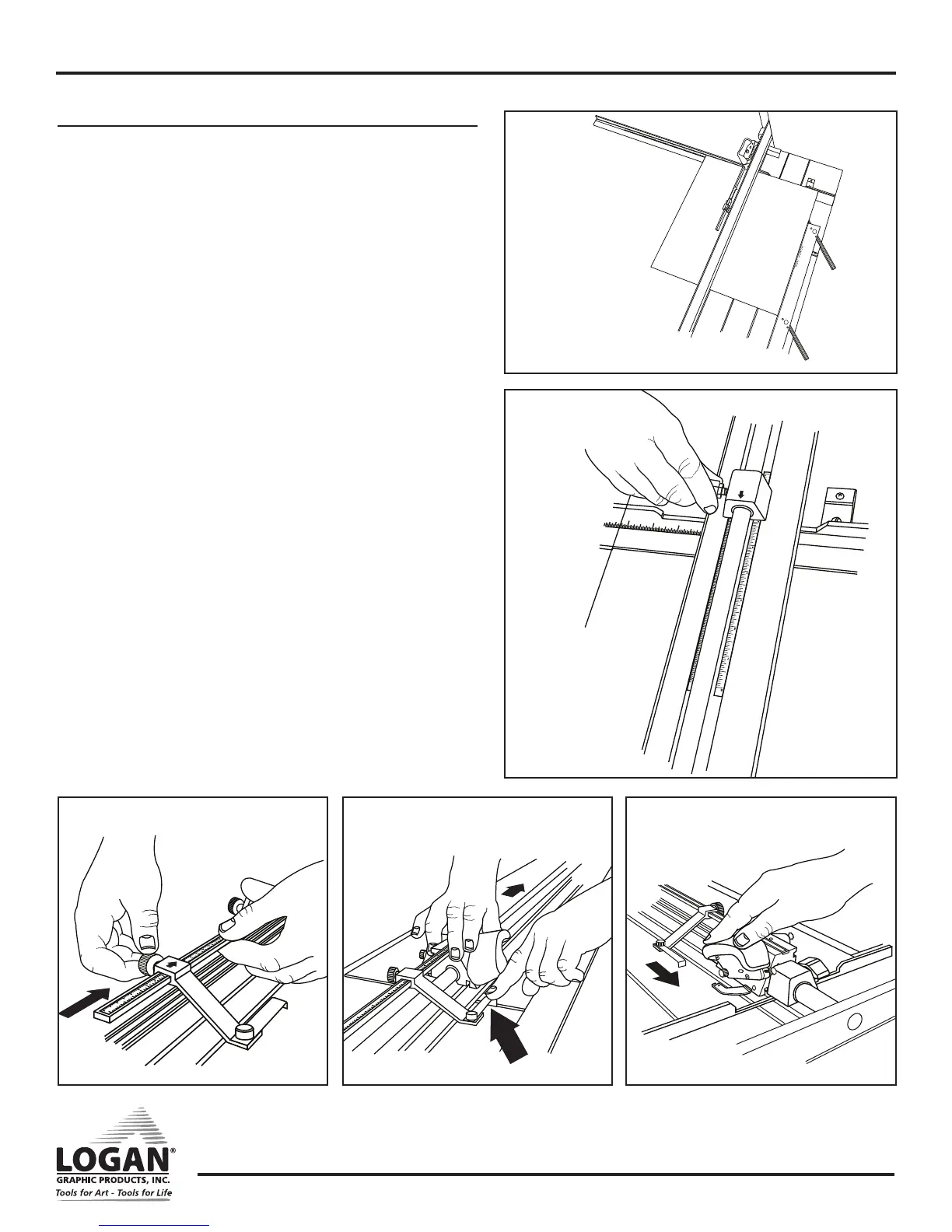 LOGAN®
GRAPHIC PRODUCTS, INC.
Tools for Art - Tools for Life