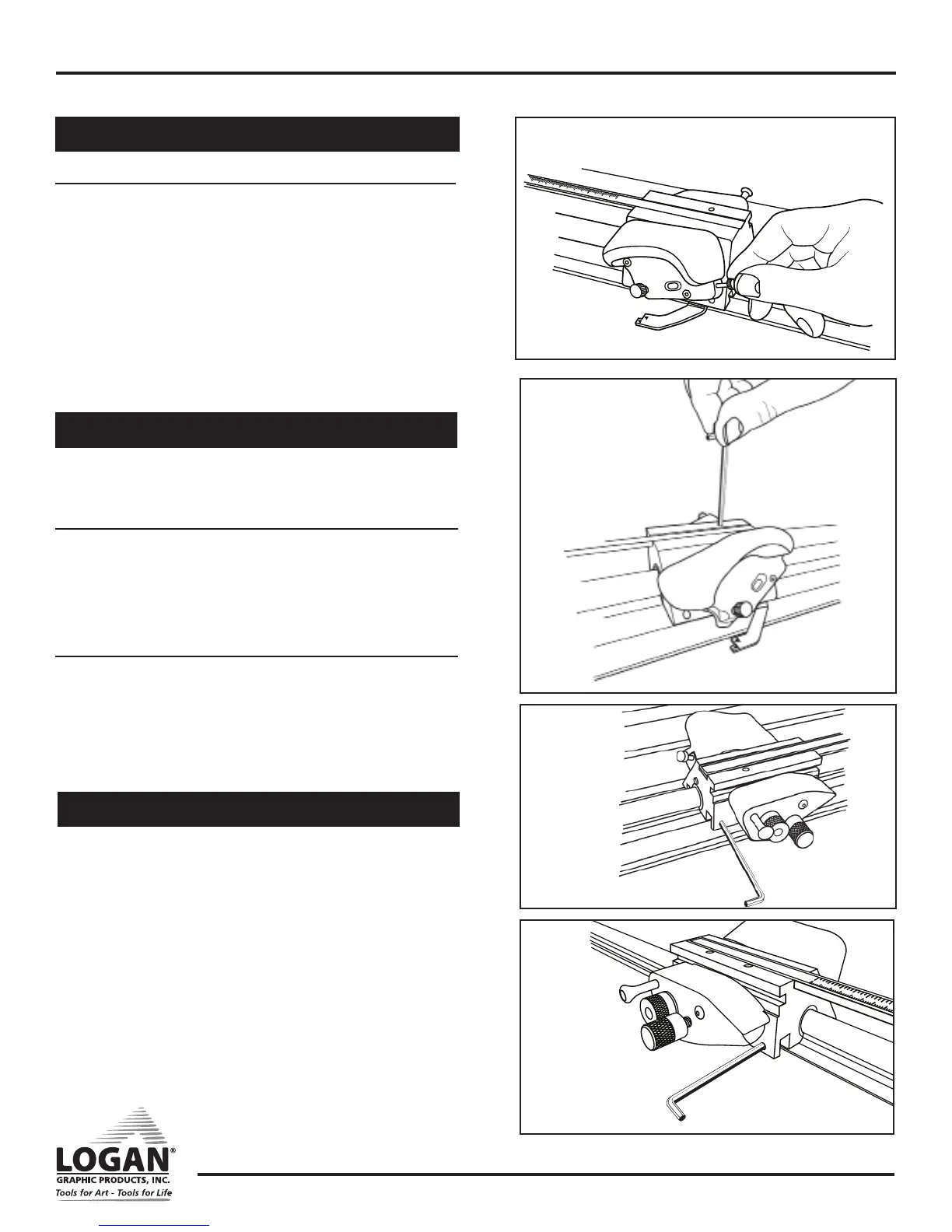 LOGAN®
GRAPHIC PRODUCTS, INC.
Tools for Art - Tools for Life